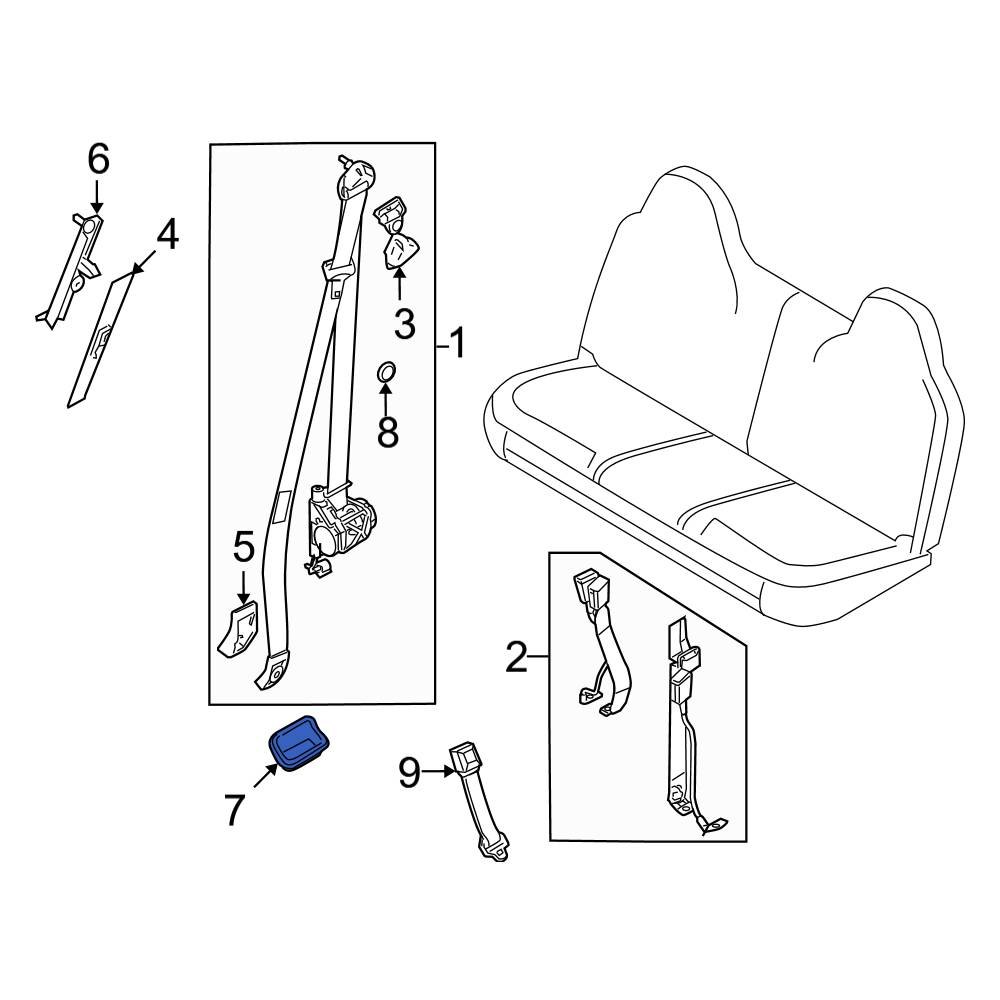 6
4
3
1
8
5
2
7
9