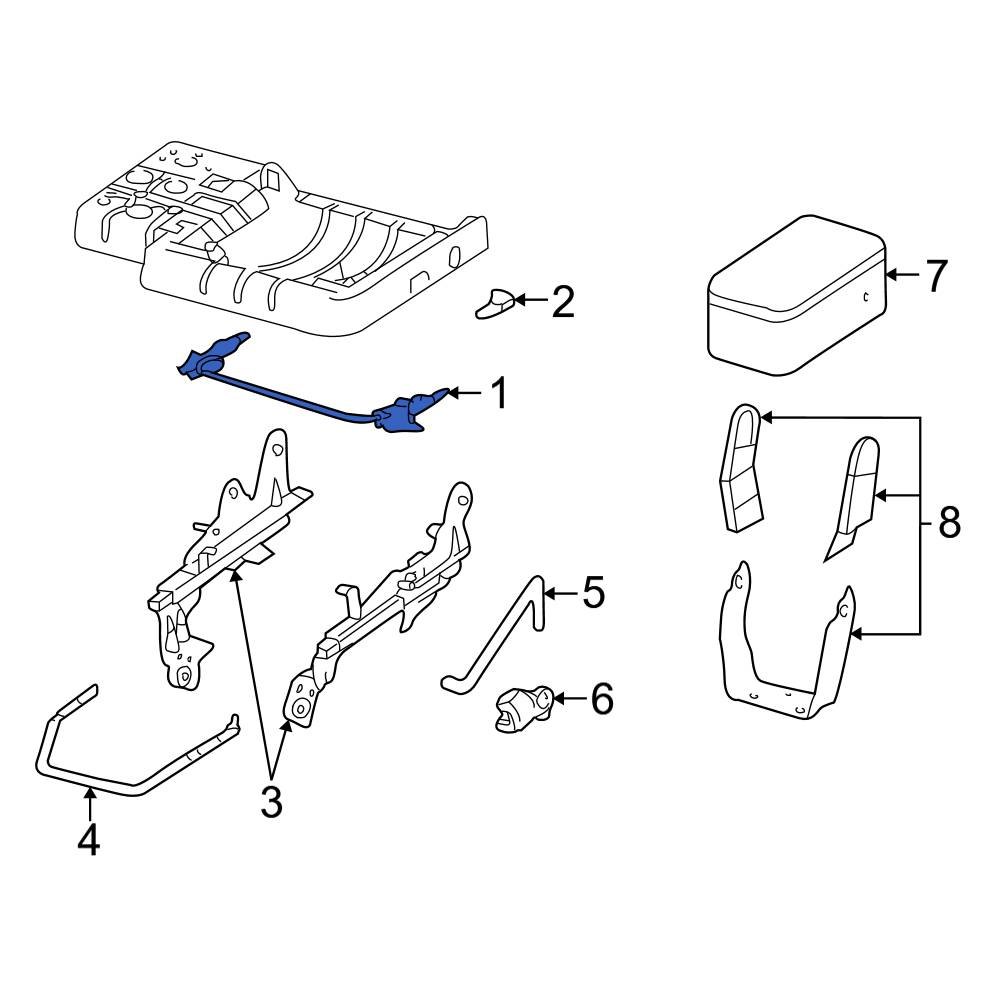 2
7
1
8
5
6
3
4