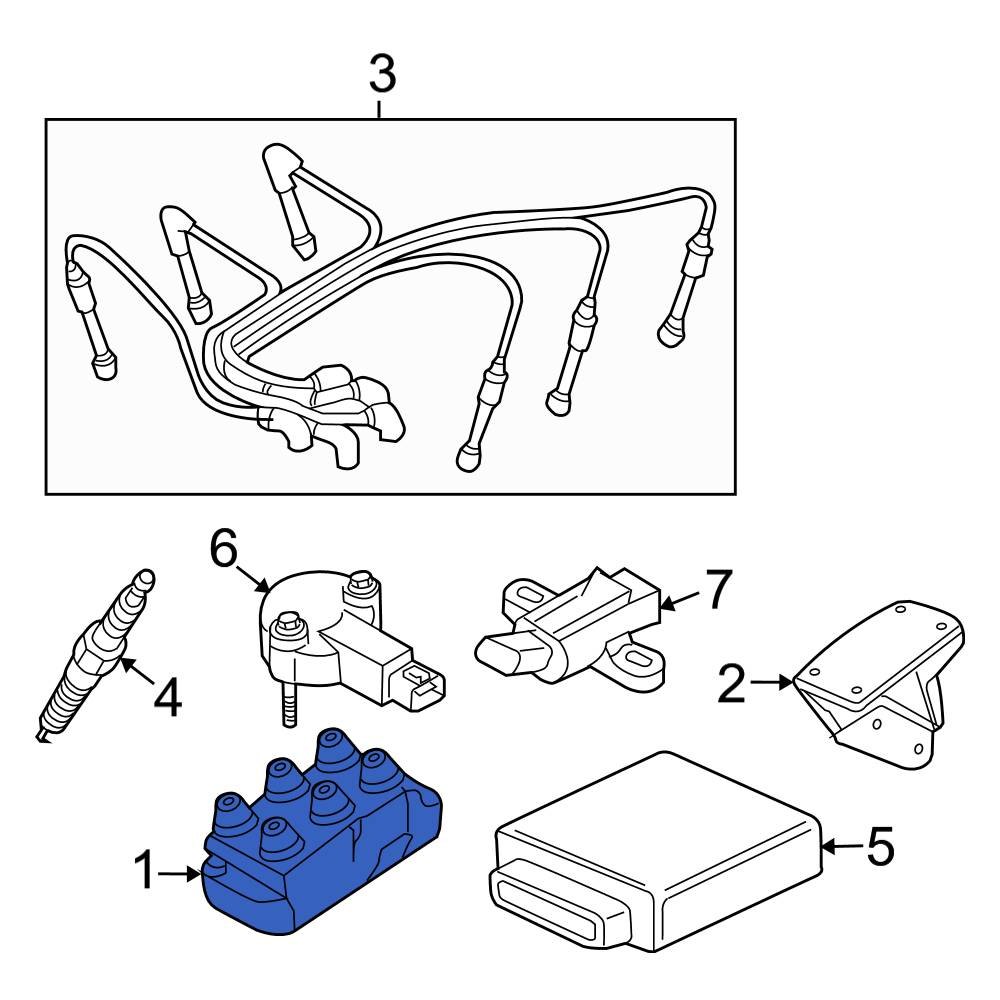 3

6

7

4

2

1

5