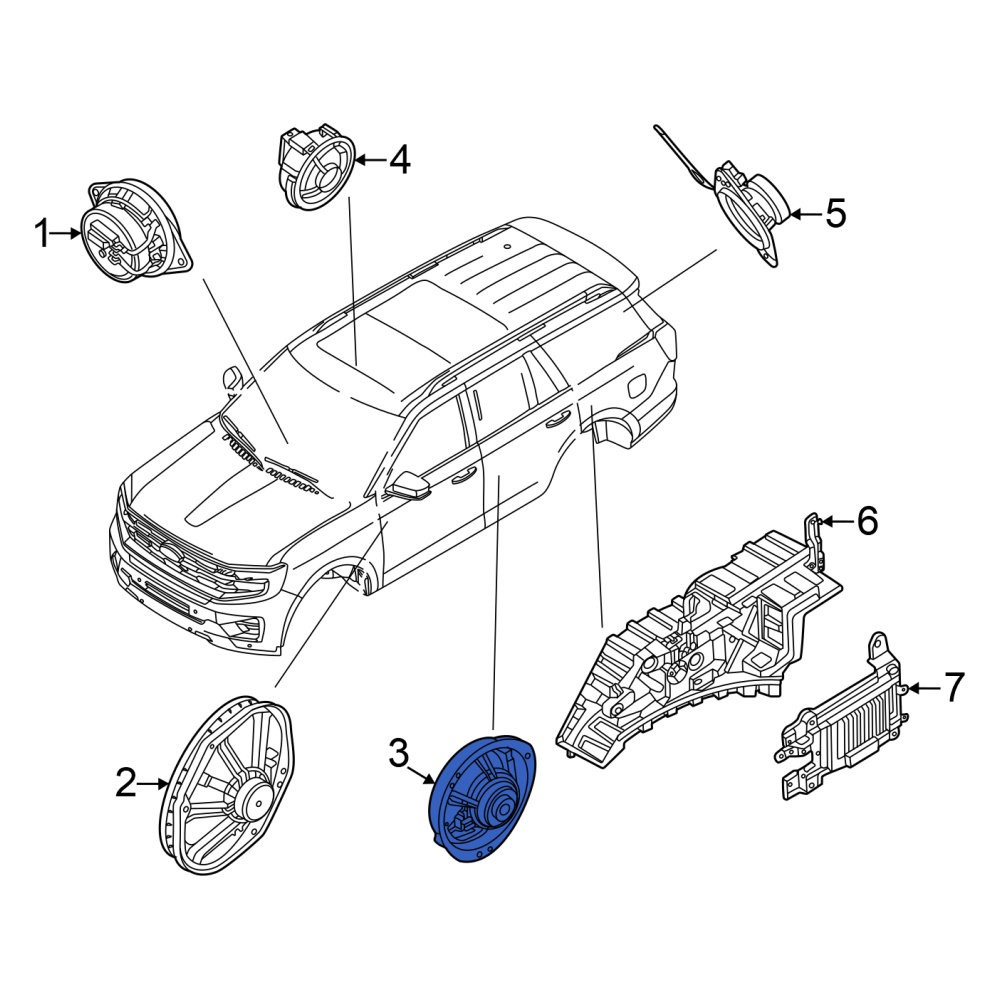 1
4
5
6
7
2
3