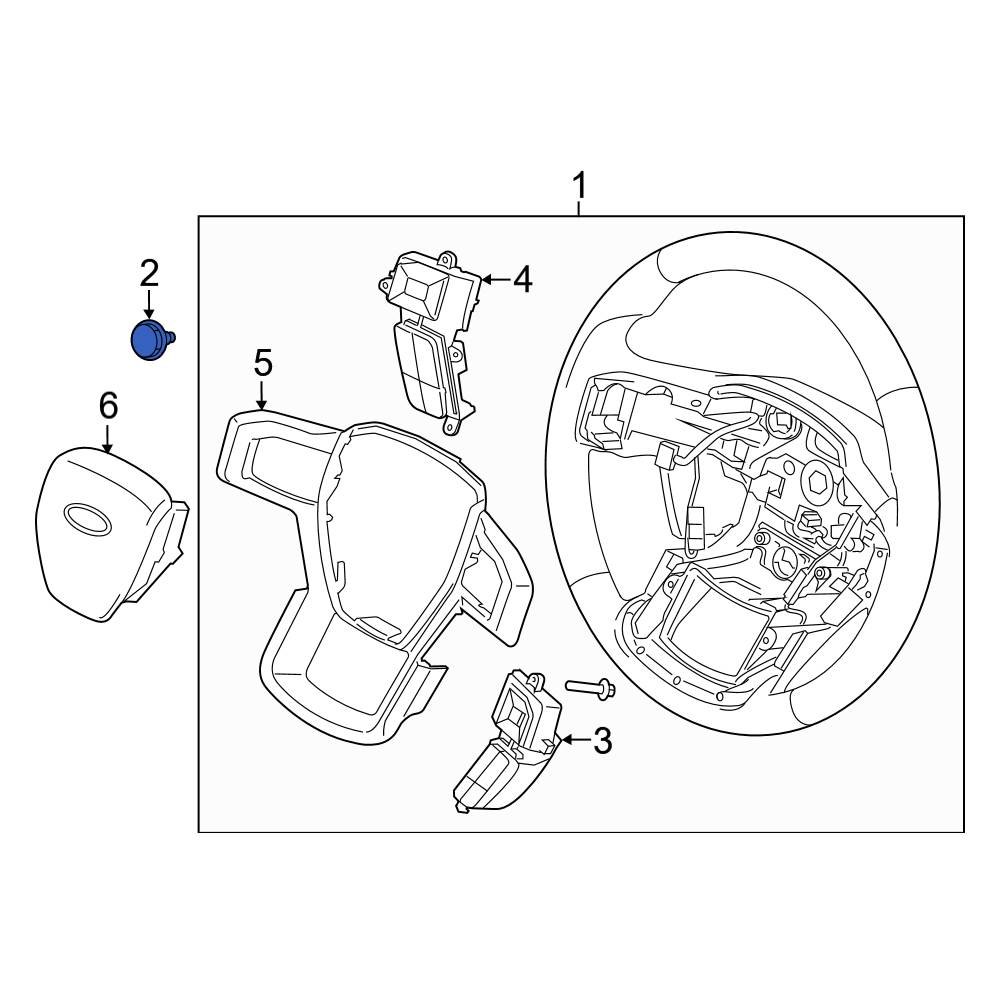 1
2
4
5
6
3