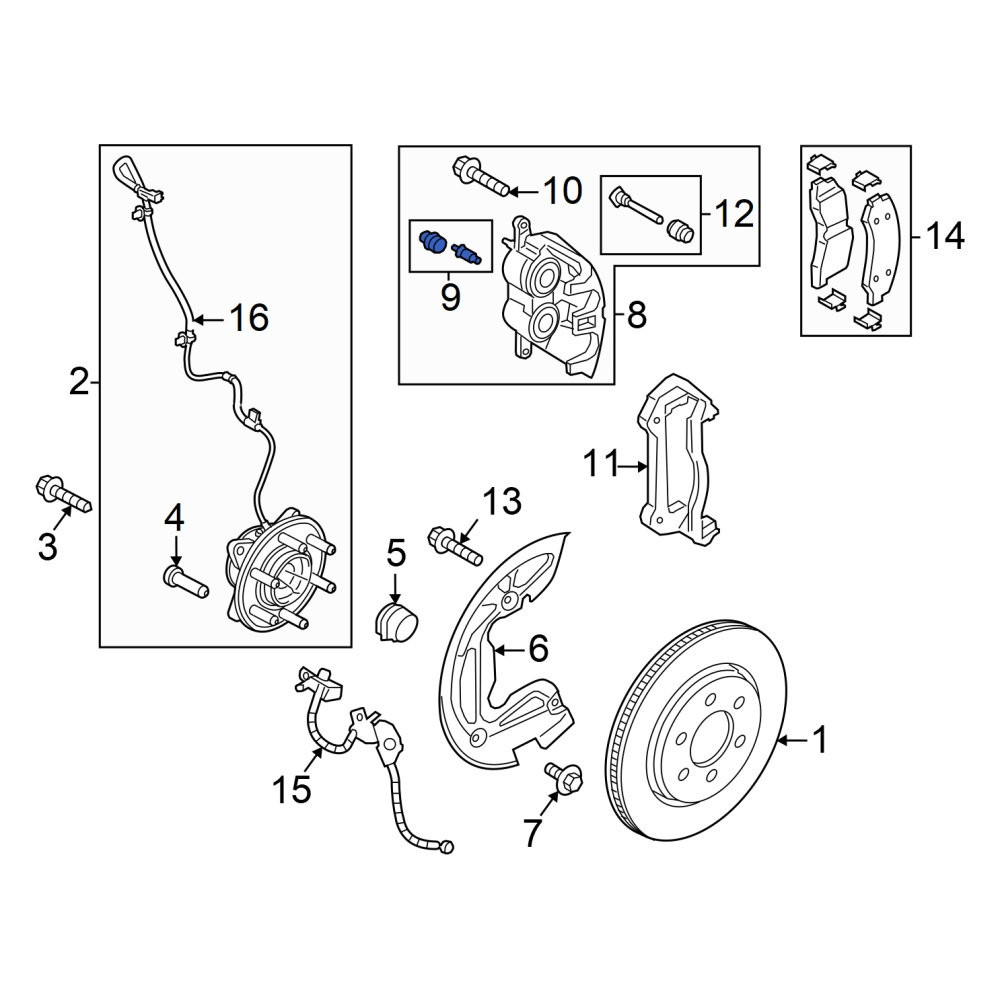 10
12
14
9
8
16
2
11
3
4
13
5
6
1
15
7