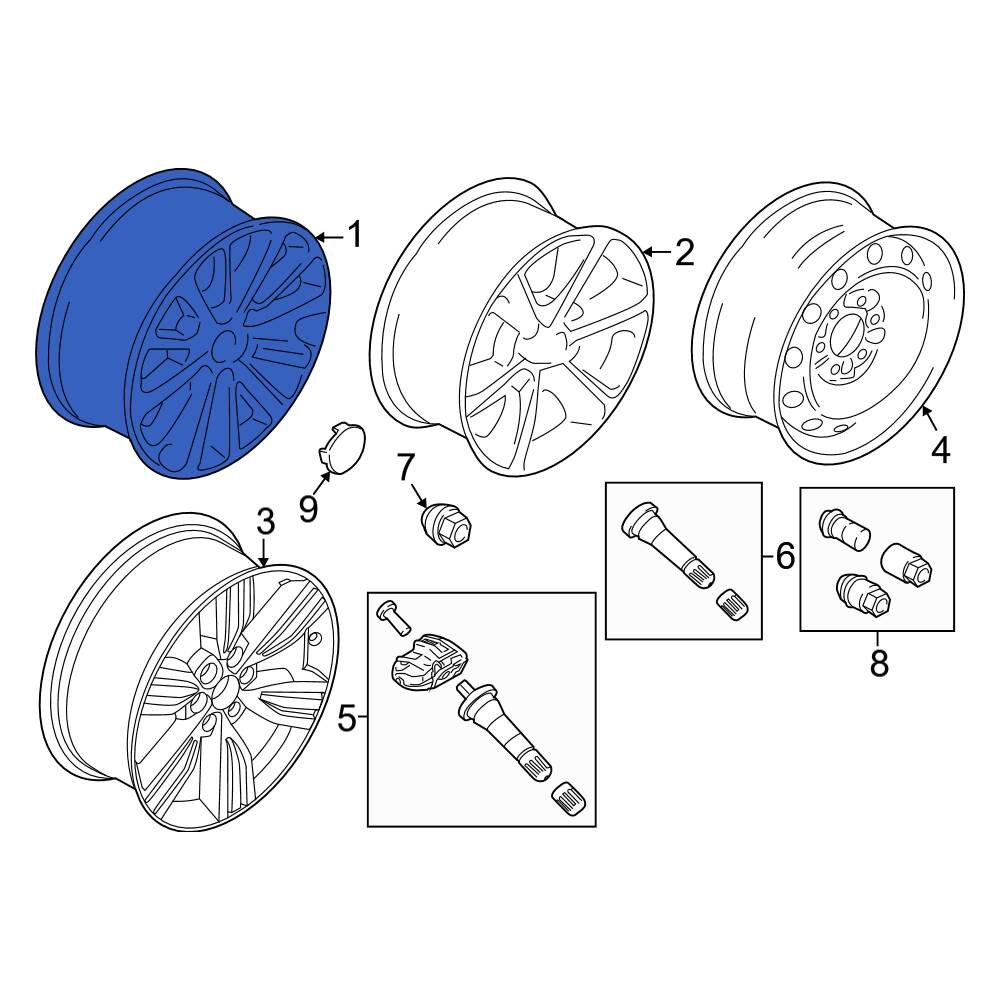 1
2
4
9
7
3
6
8
5