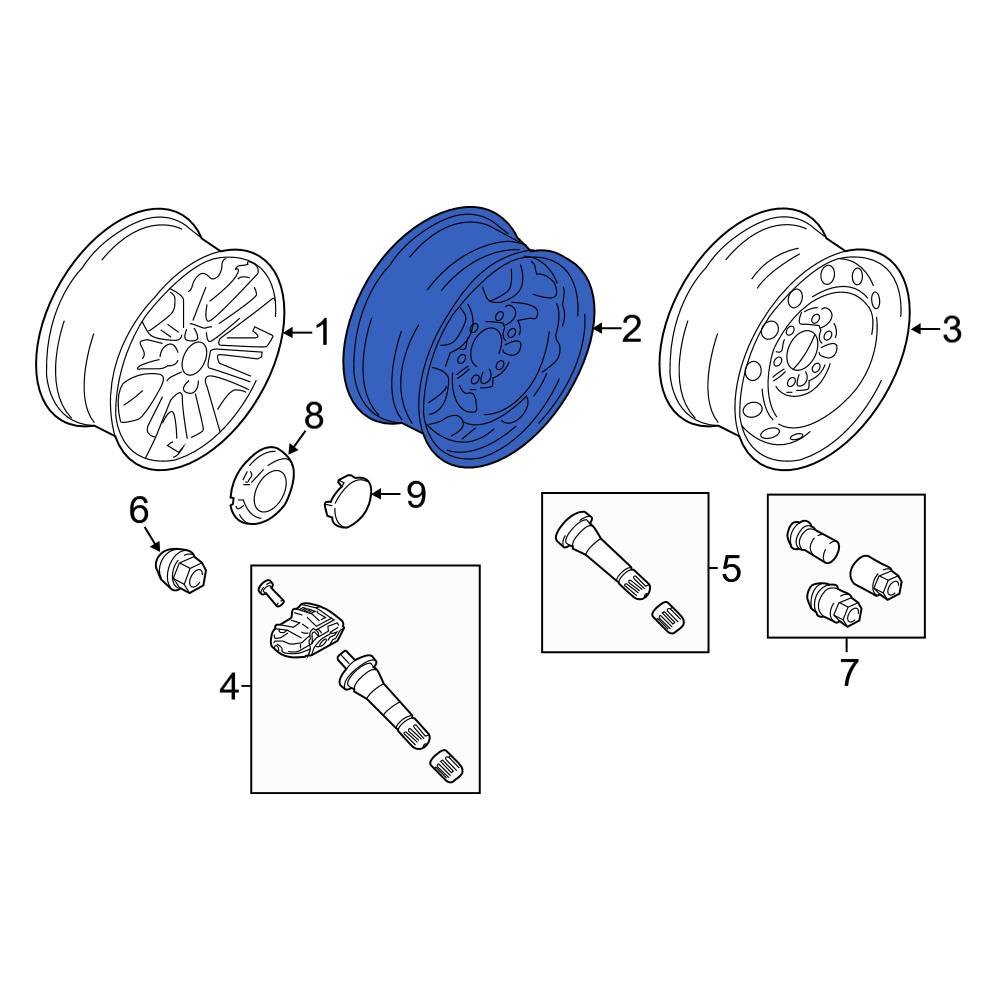 1
2
3
8
9
6
5
7
4