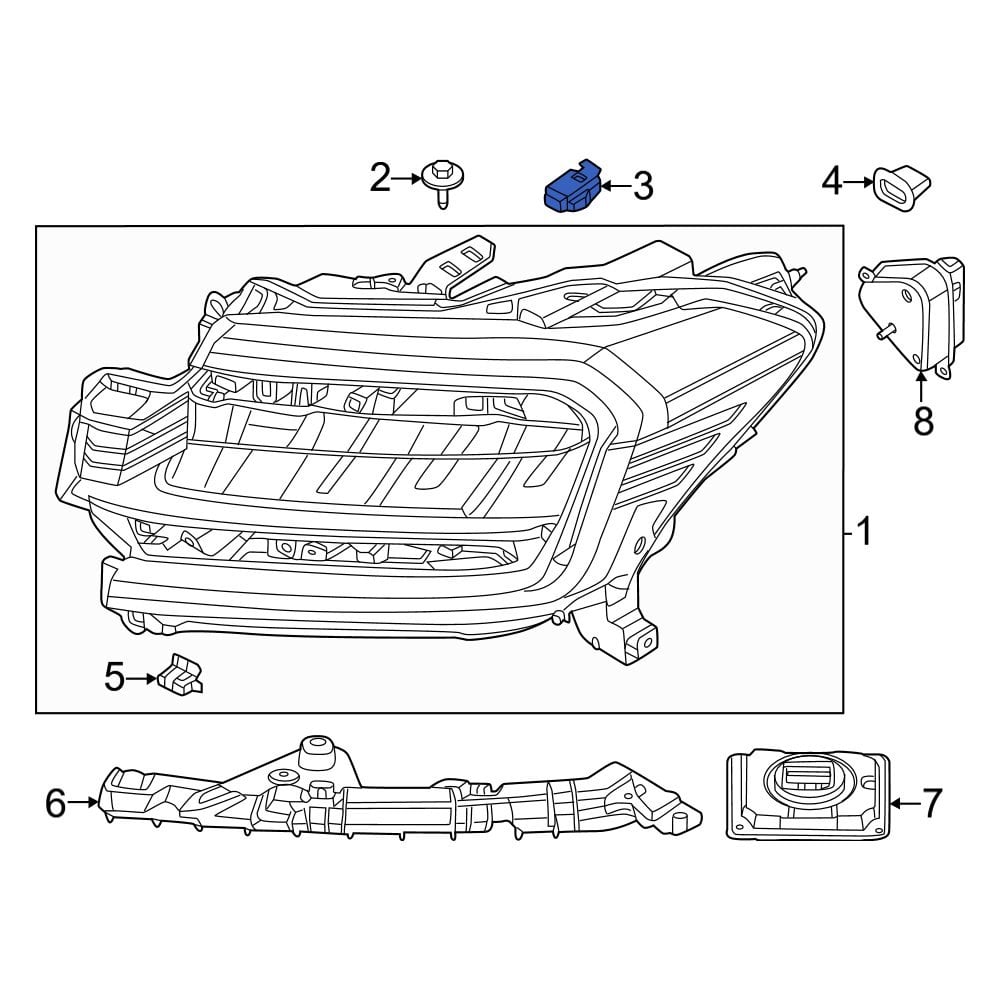 2
3
4
8
1
5
6
7