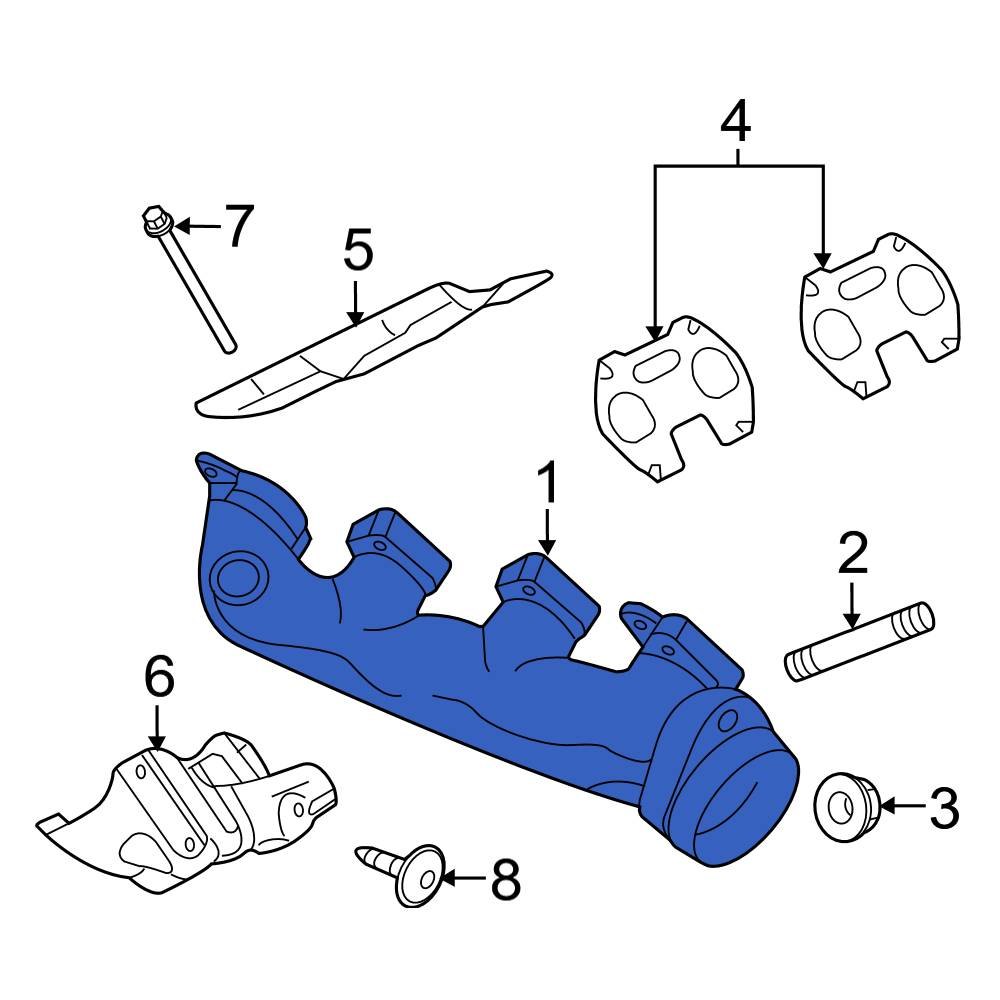 4
7
5
1
2
6
3
8