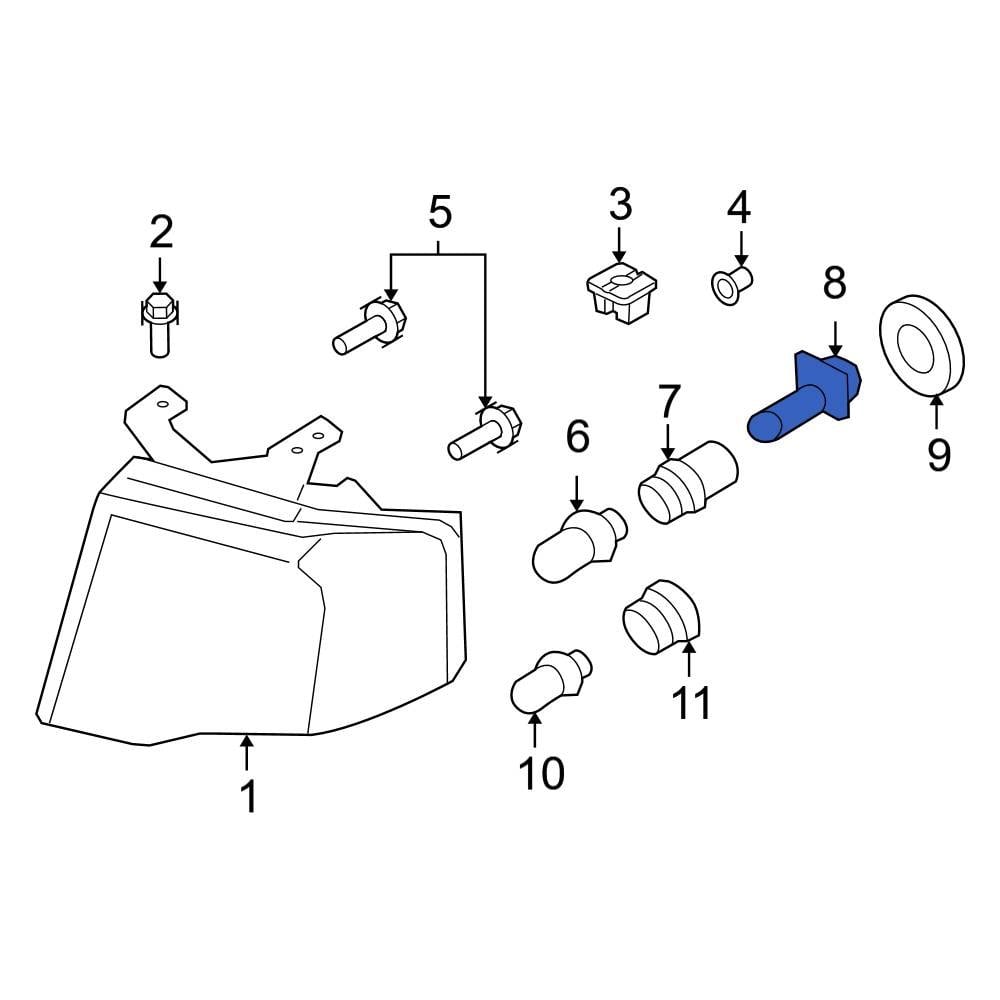 2
5
3
4
8
9
7
6
11
10
1