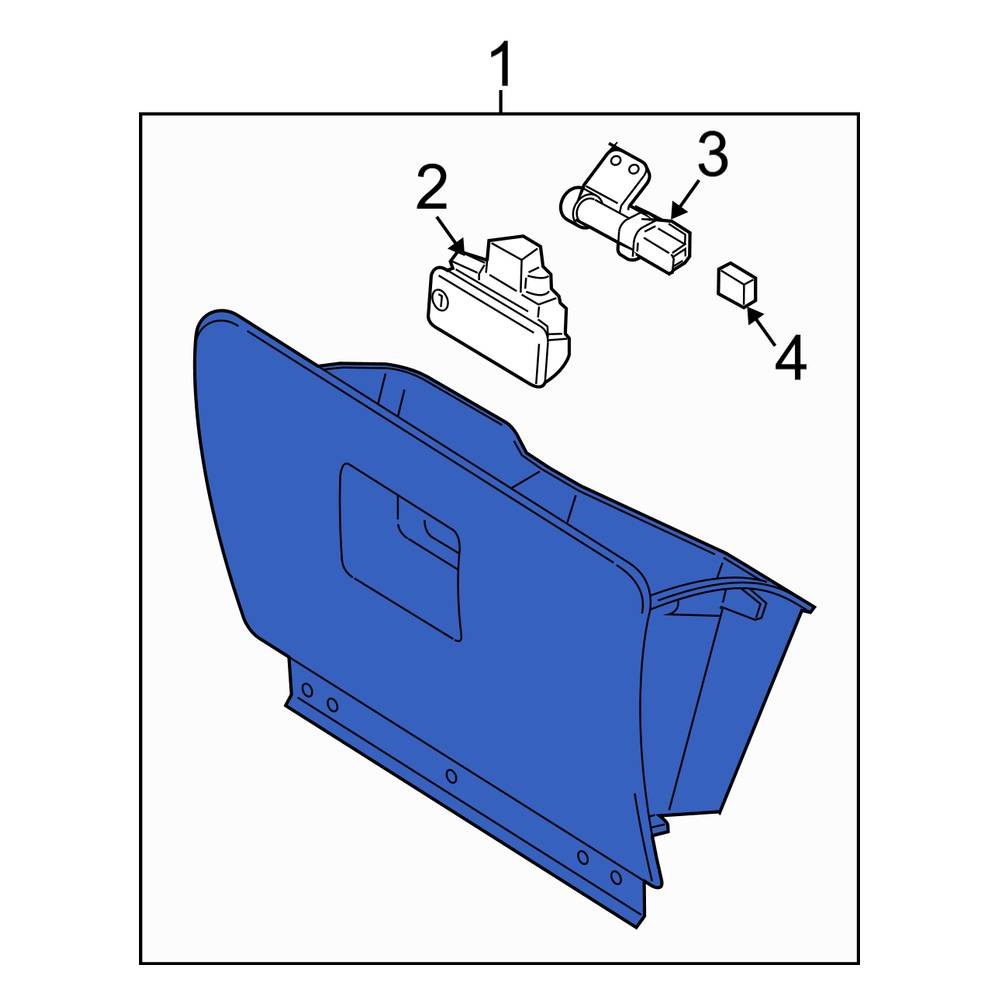 1
2
3
4