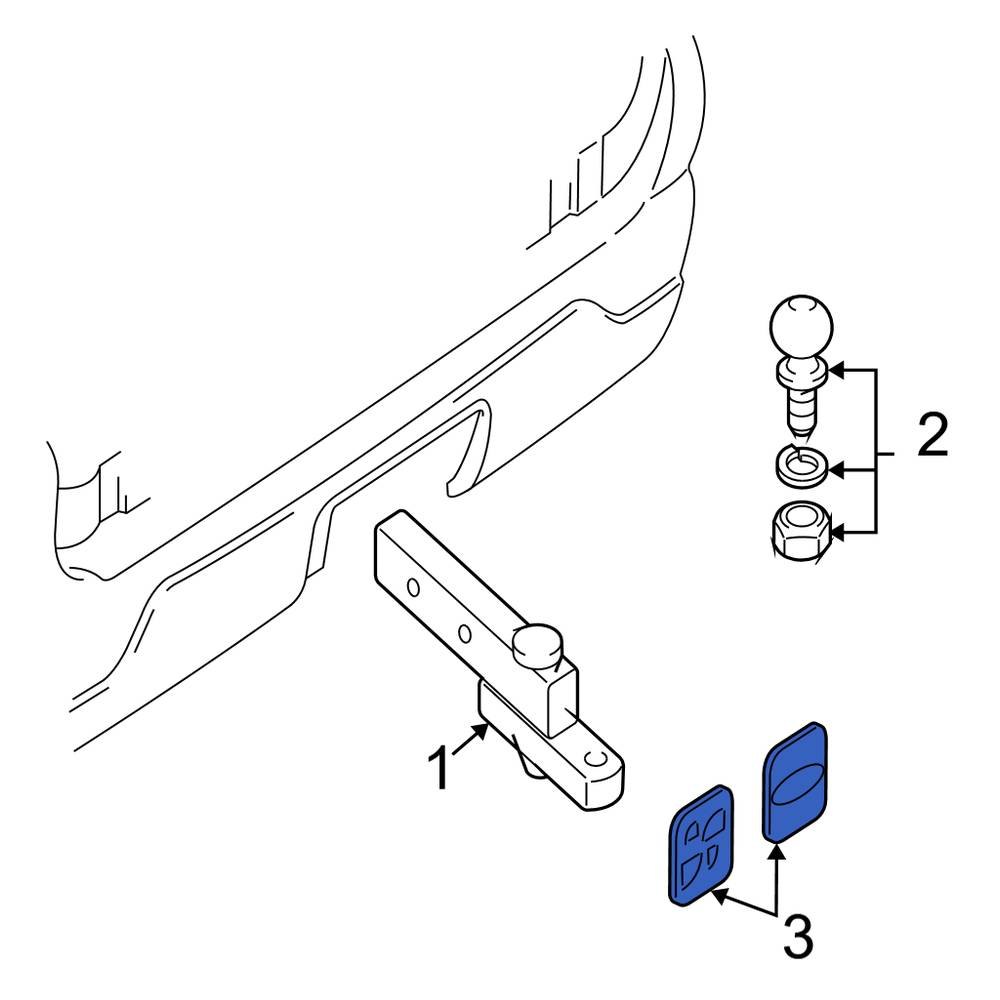 2

1

3