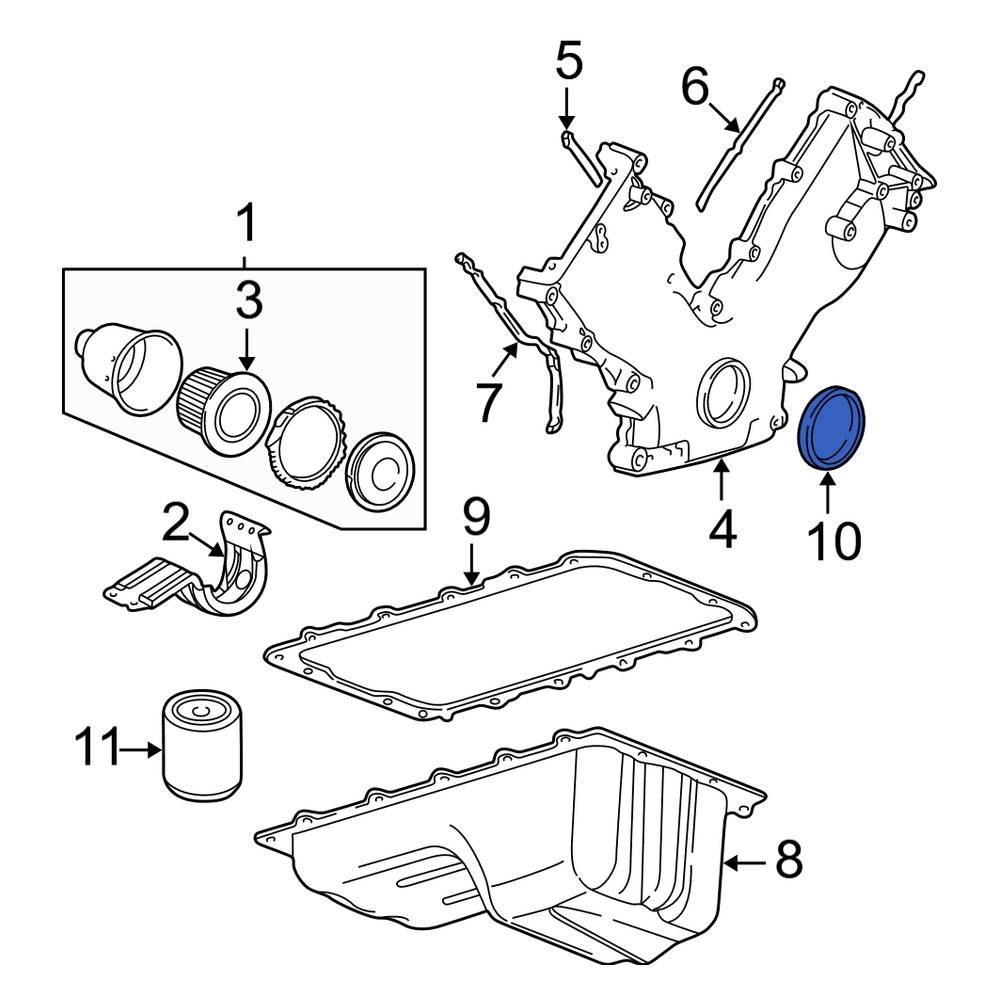 5
6
1
3
7
4
10
2
9
11
8