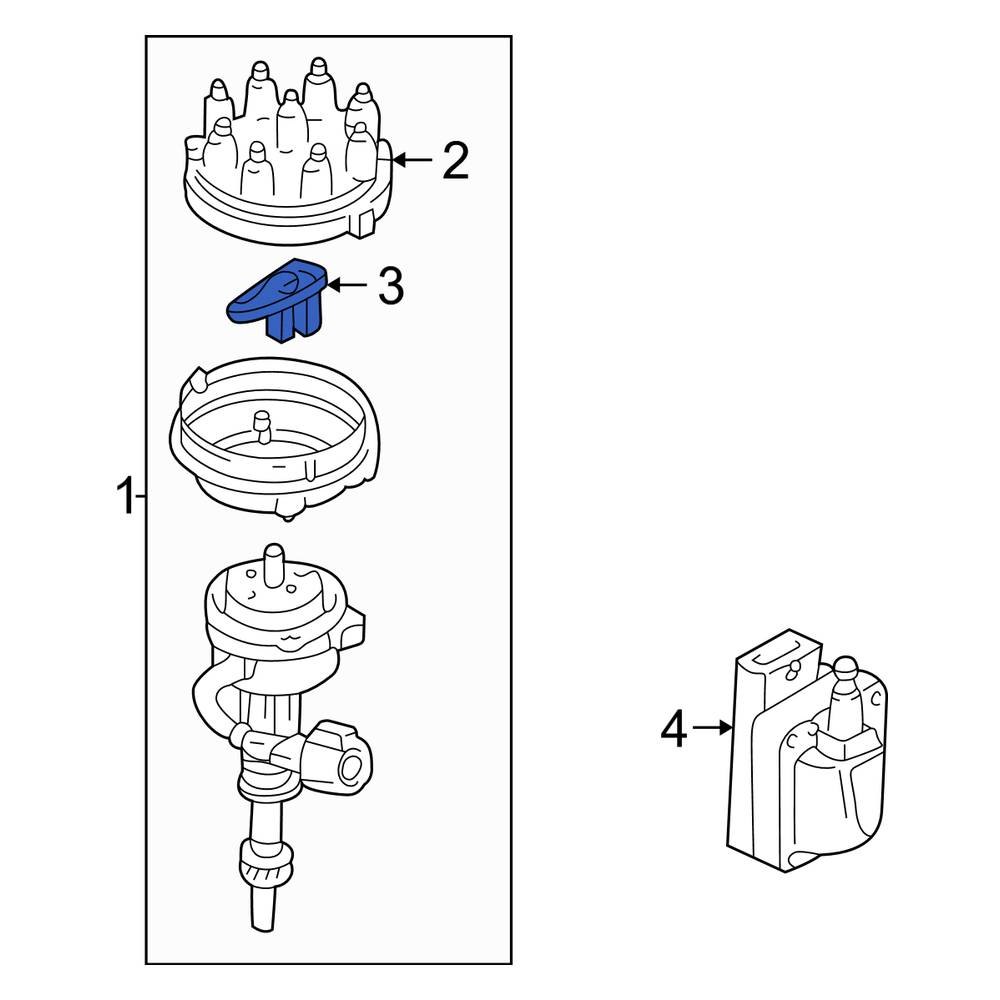 2
3
1
4