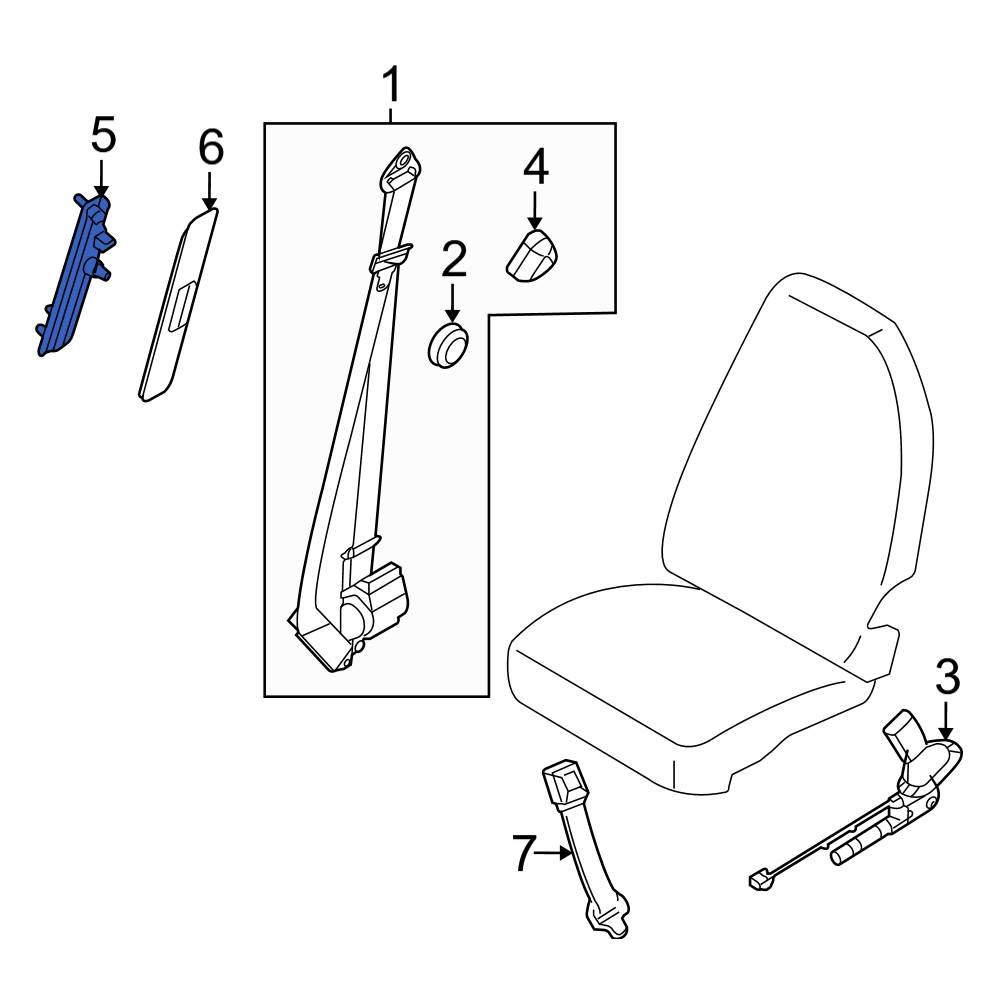 5
6
1
4
2
3
7