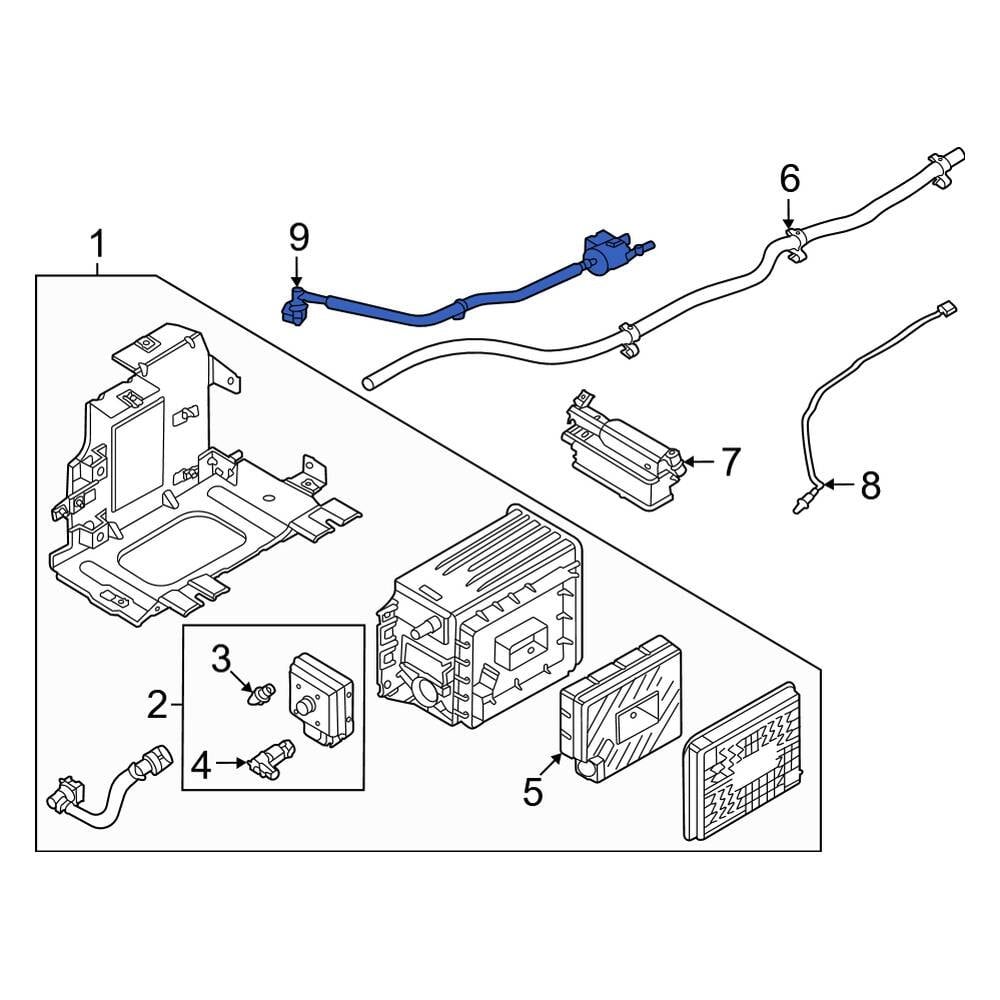 1
9
6
7
8
2
3
4
5