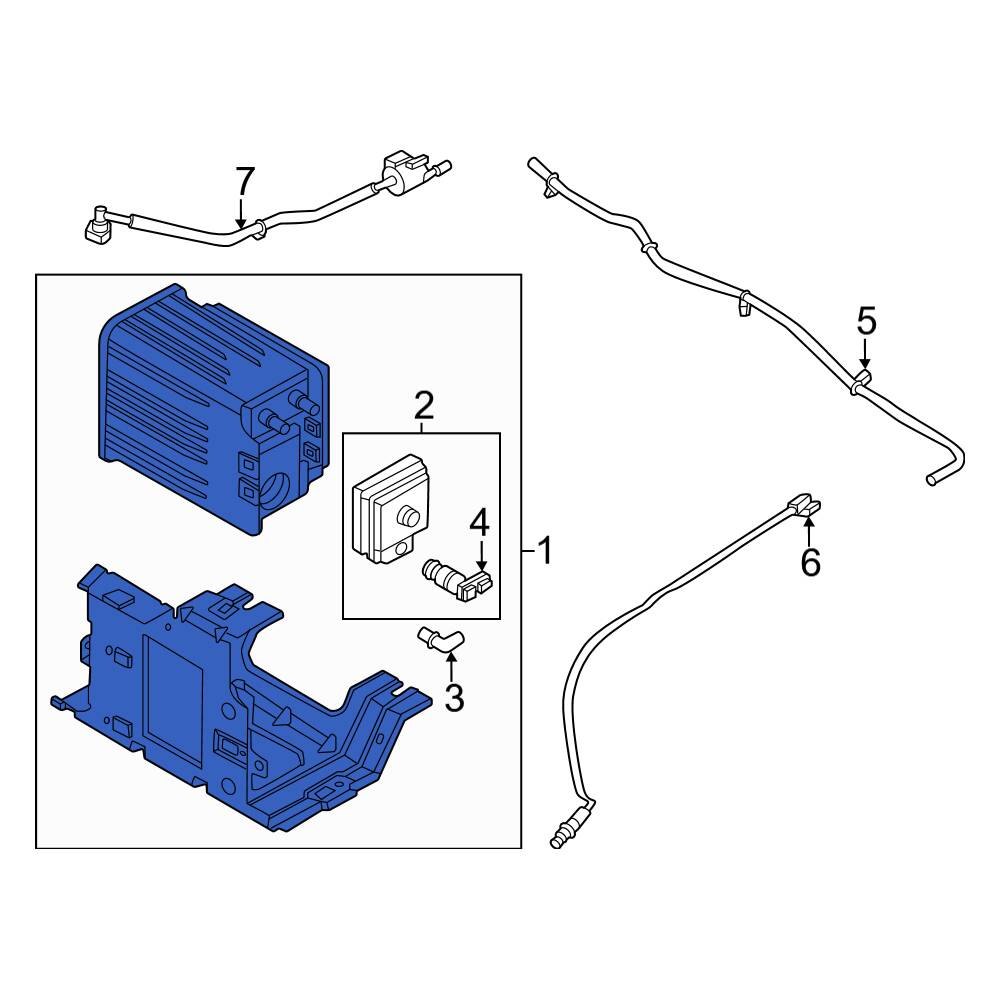 7
5
2
4
1
6
3