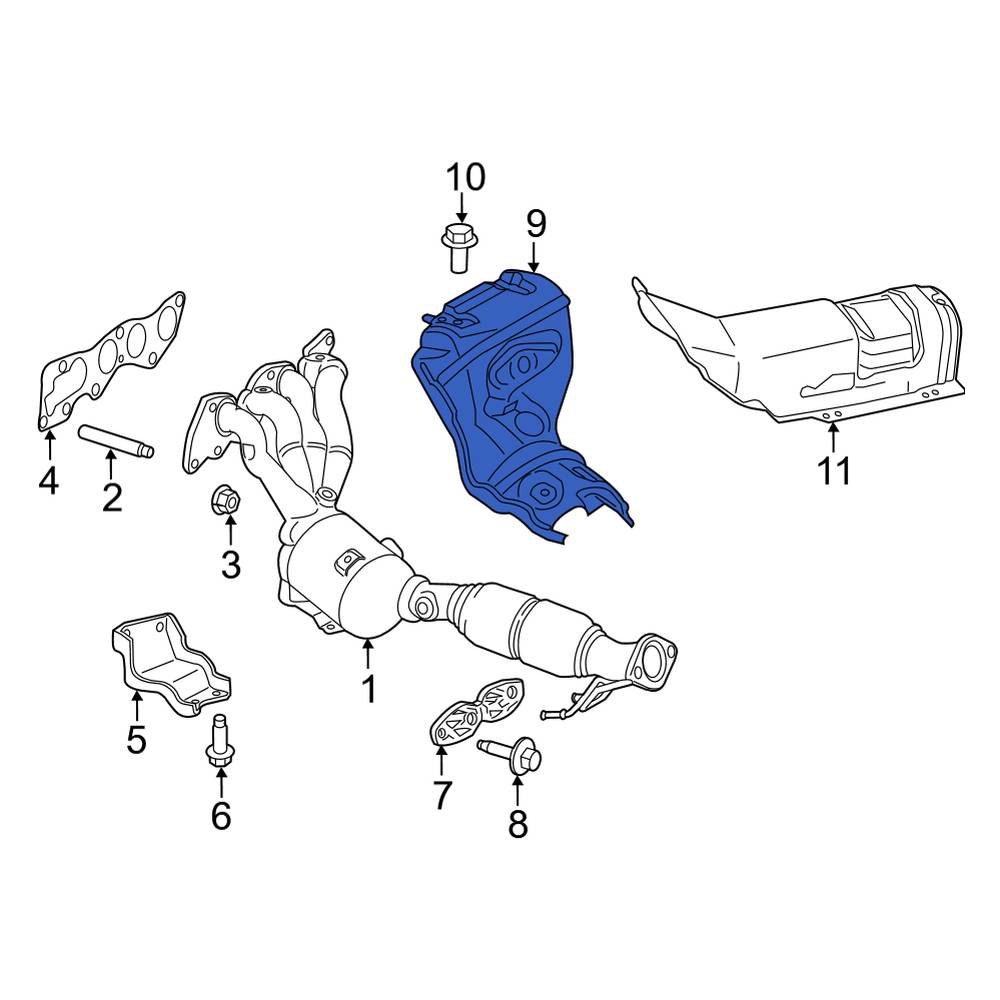 10
9
11
4
2
3
1
5
6
7
8