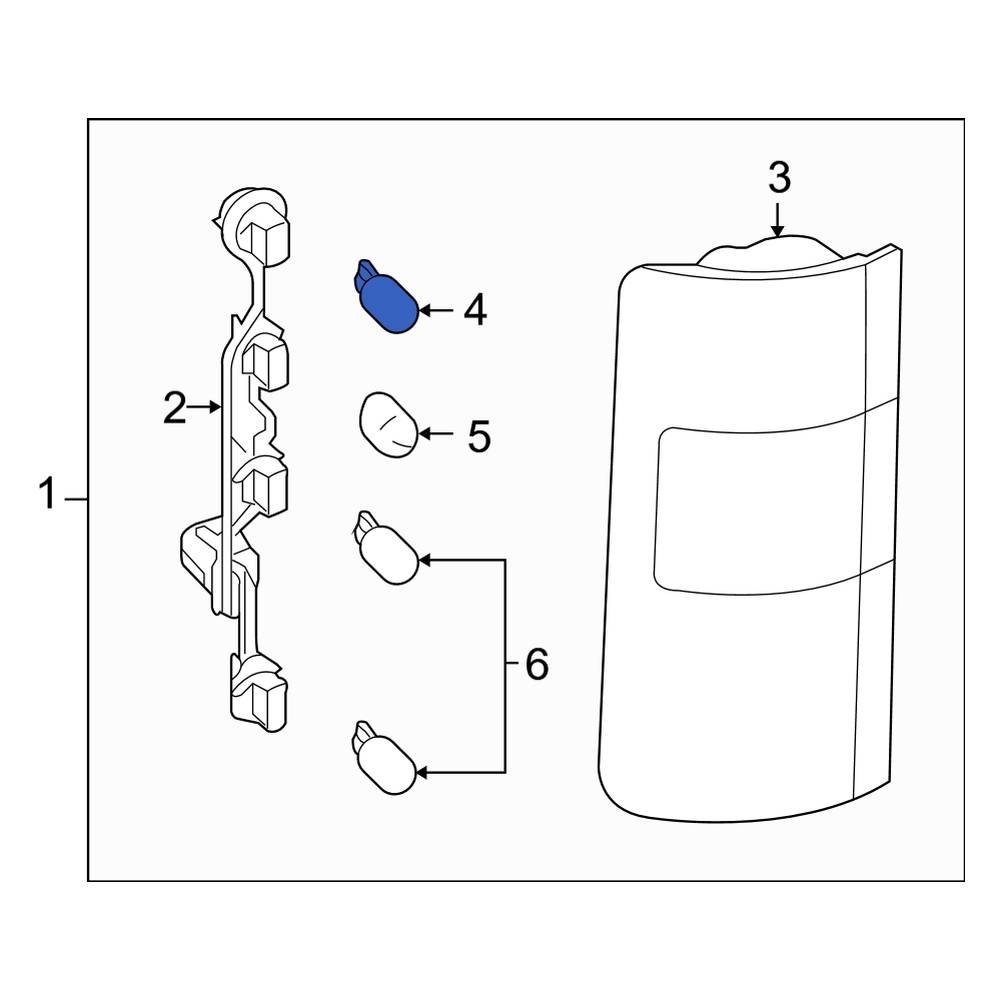 3
4
2
5
1
6