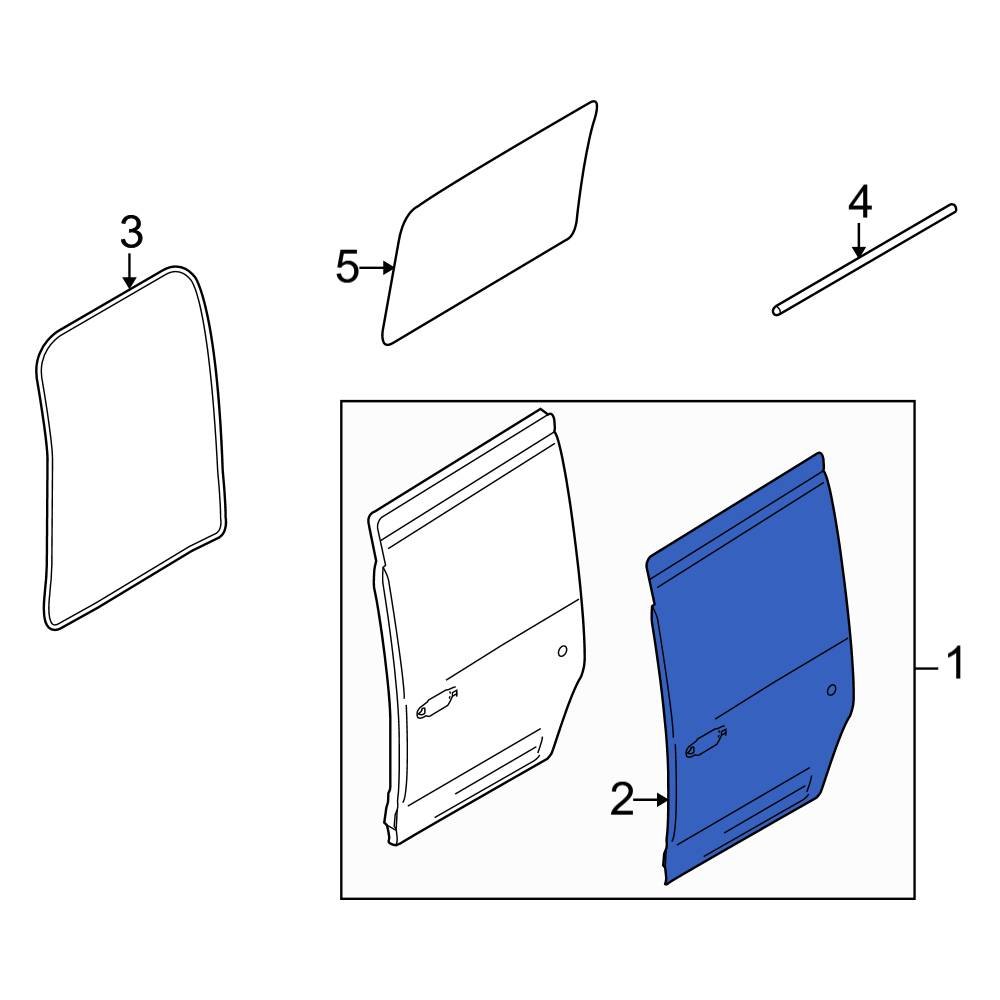 3
5
4
1
2