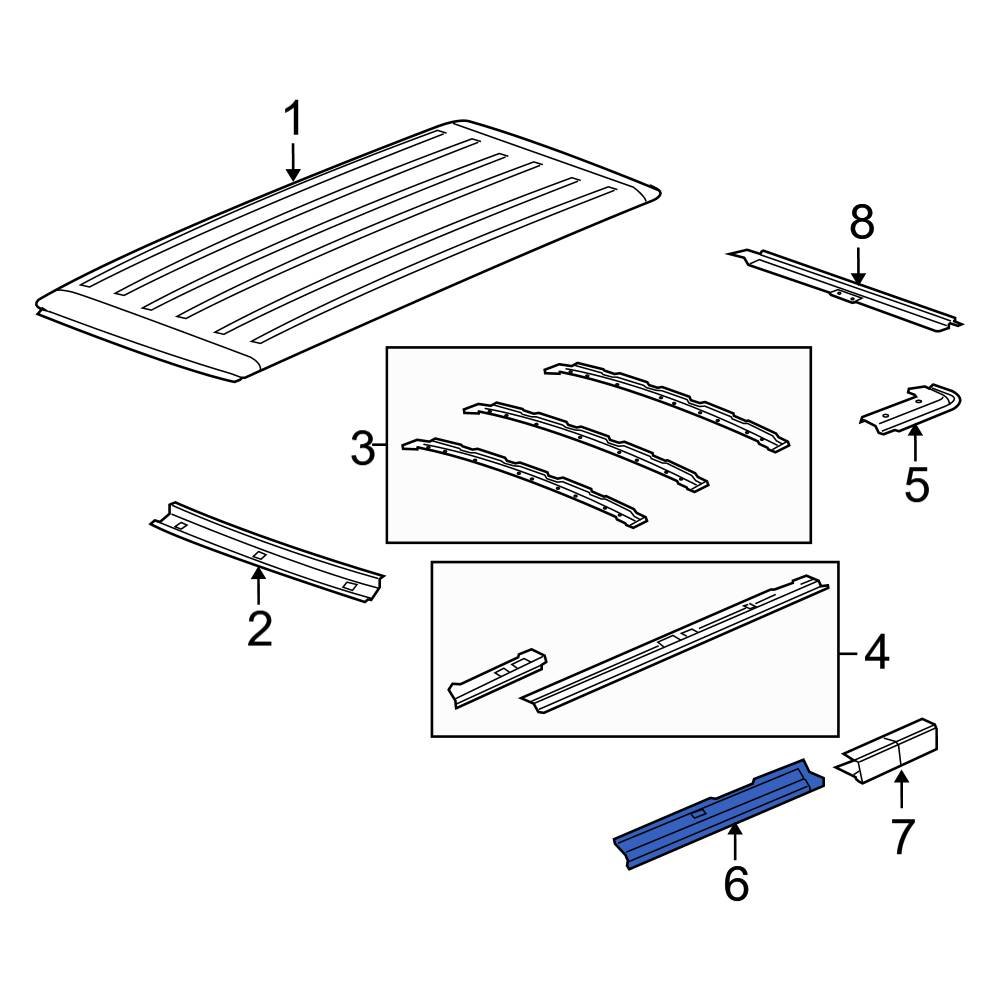 1
8
3
5
2
4
7
6