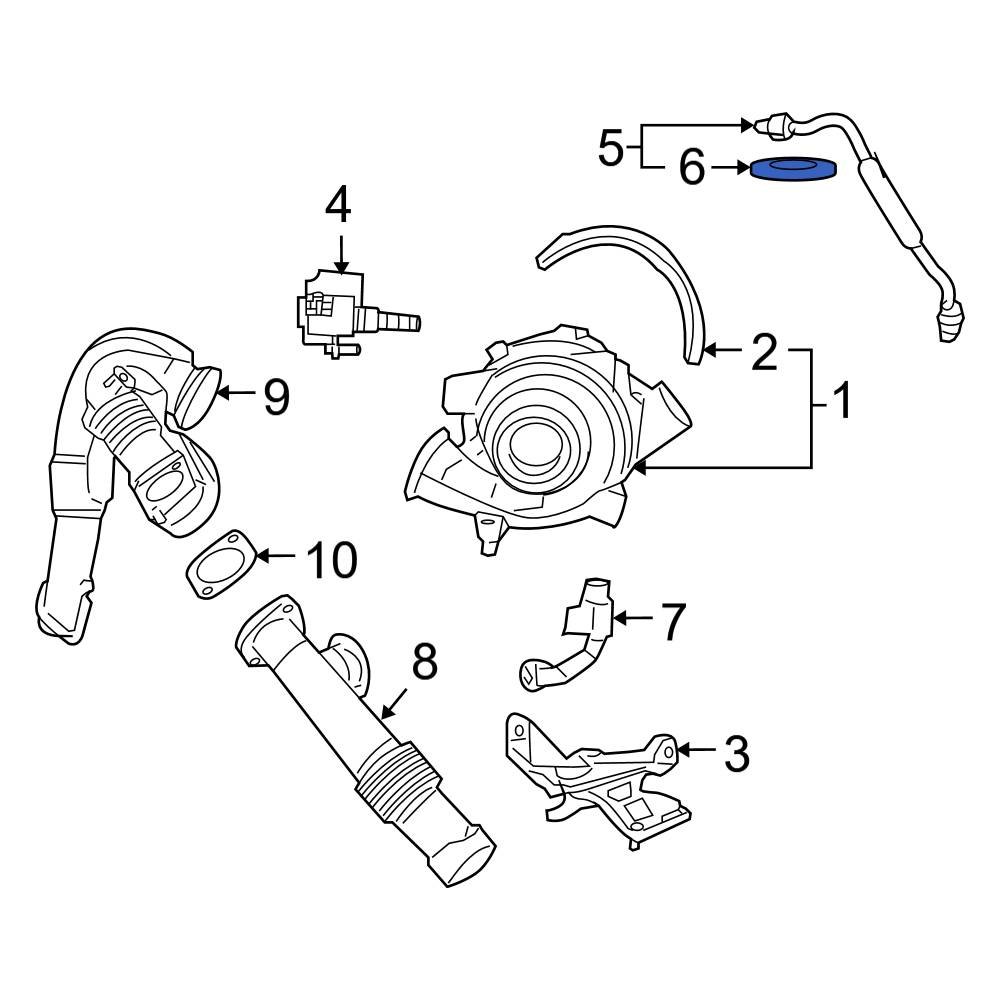 5
6
4
2
1
9
10
7
8
3