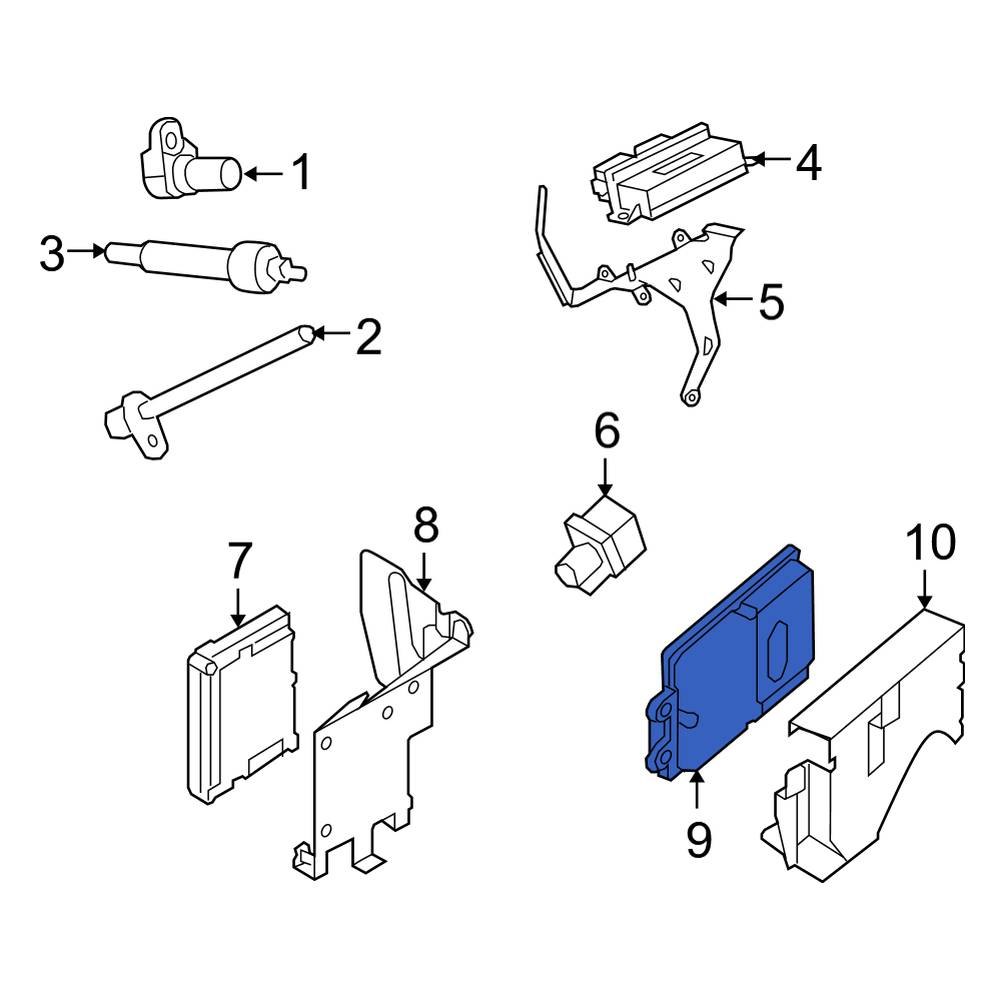 1
4
3
5
2
6
8
7
10
9