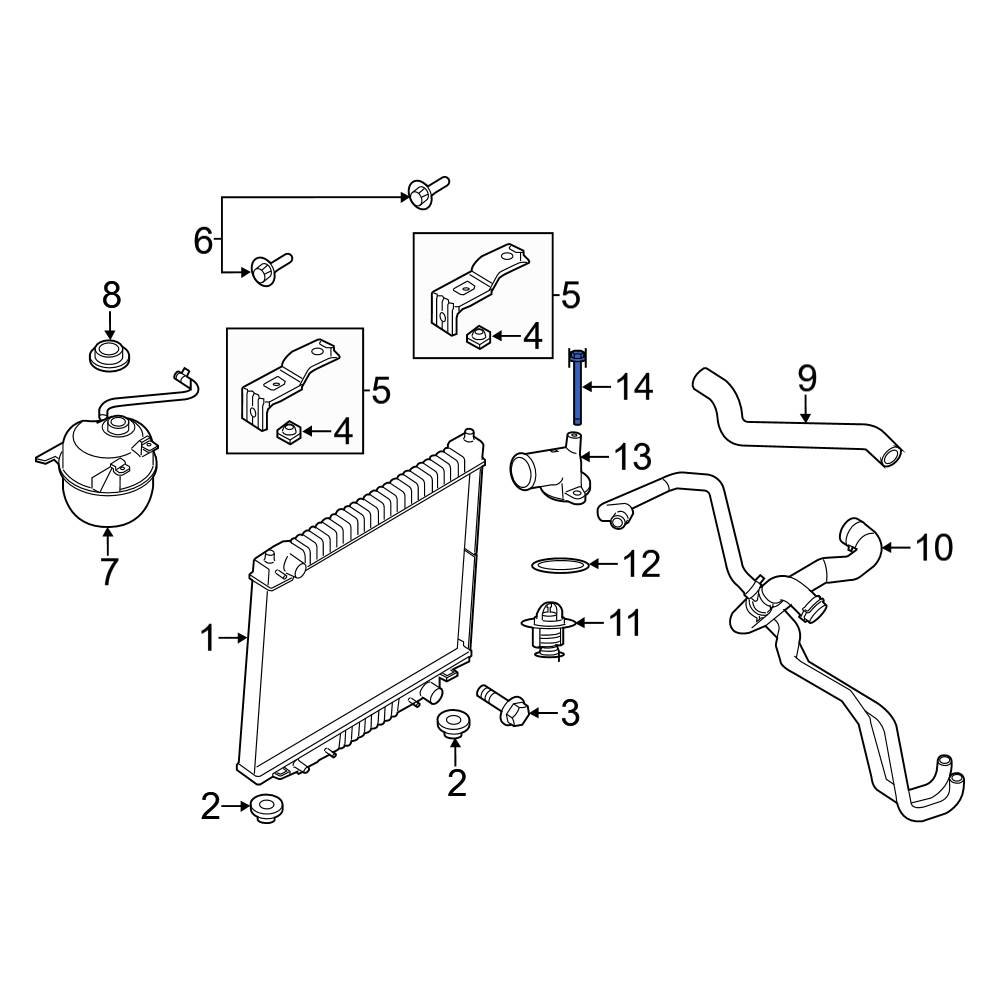 6
8
5
4
5
4
14
9
13
7
10
12
11
1
3
2
2