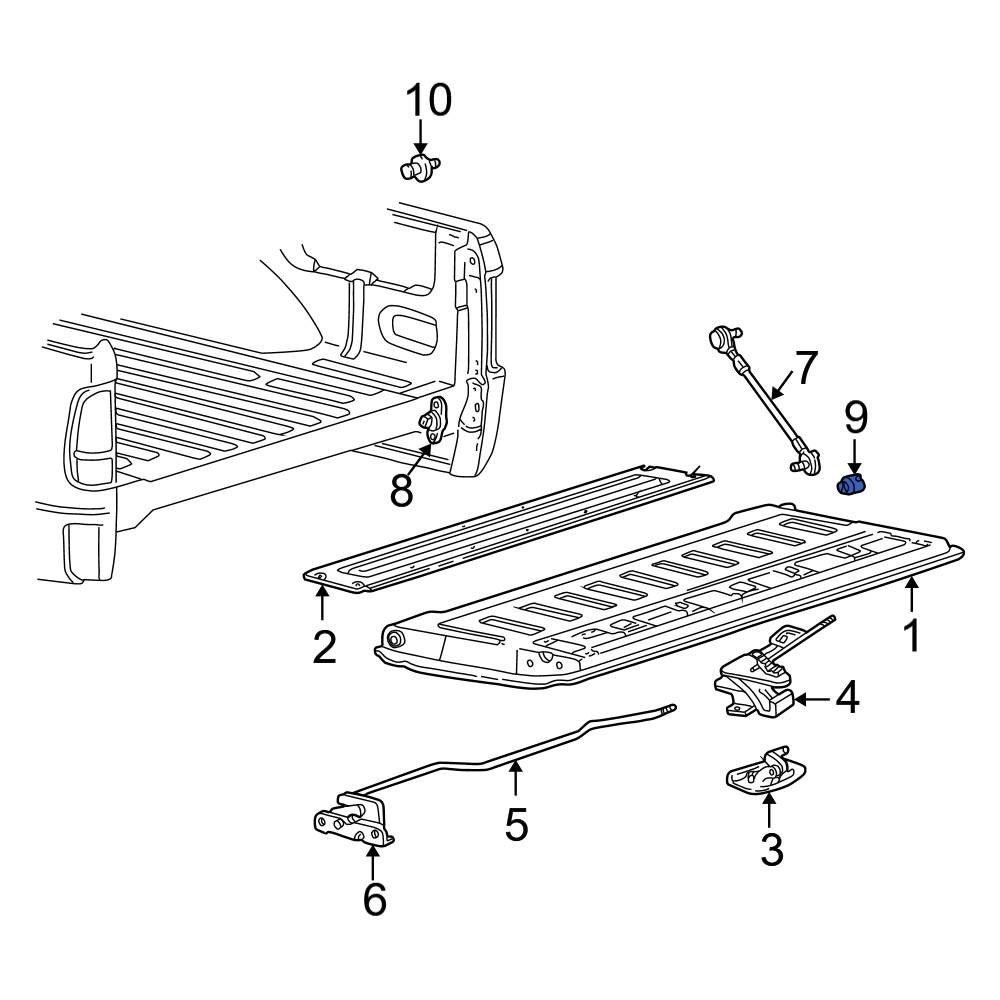 10
7
9
8
2
1
4
5
3
6