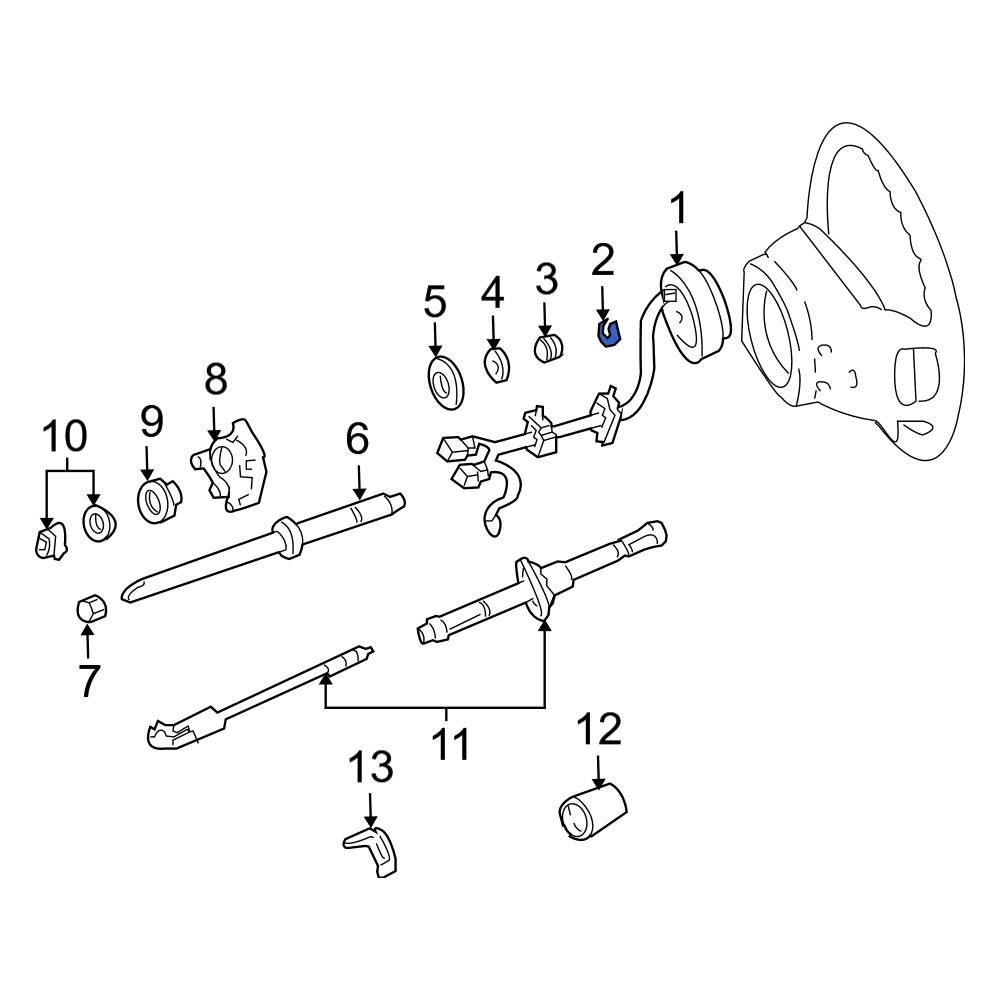 1
2
3
4
5
8
9
10
6
7
11
12
13