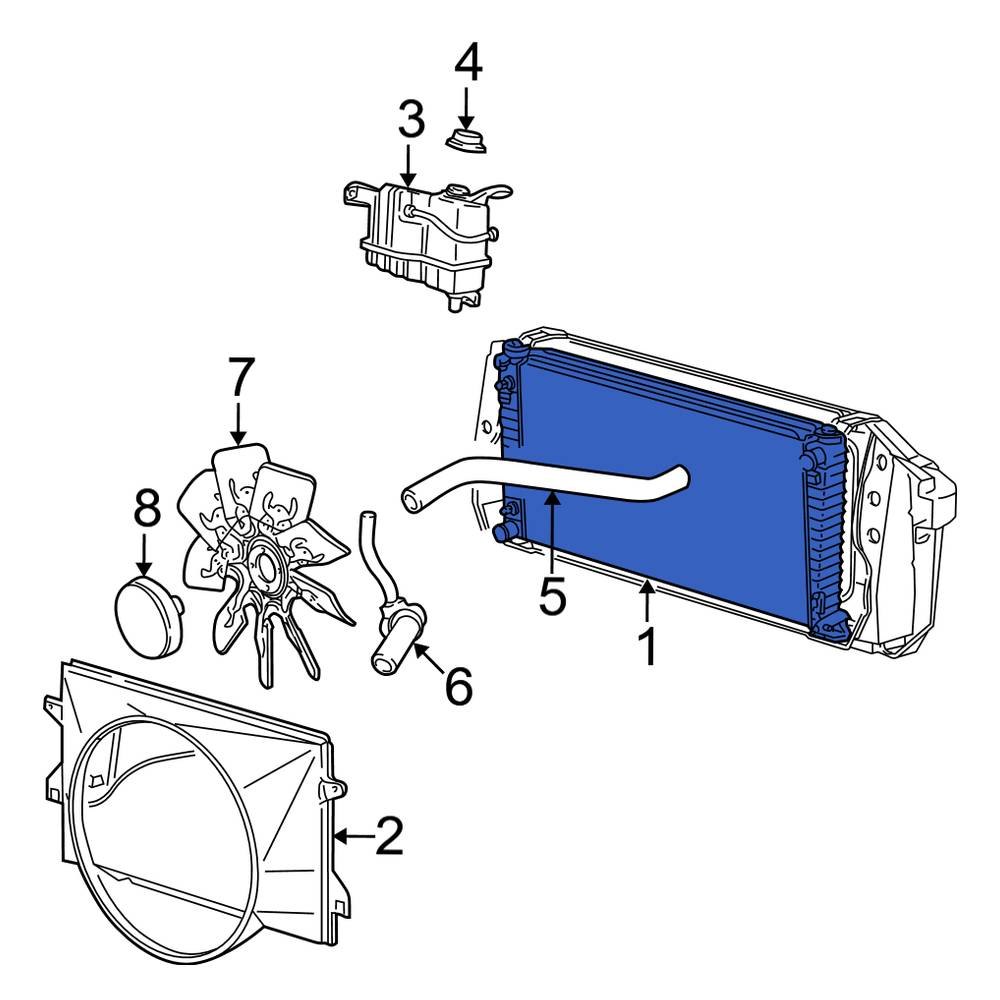 4
3
7
8
5
1
6
2