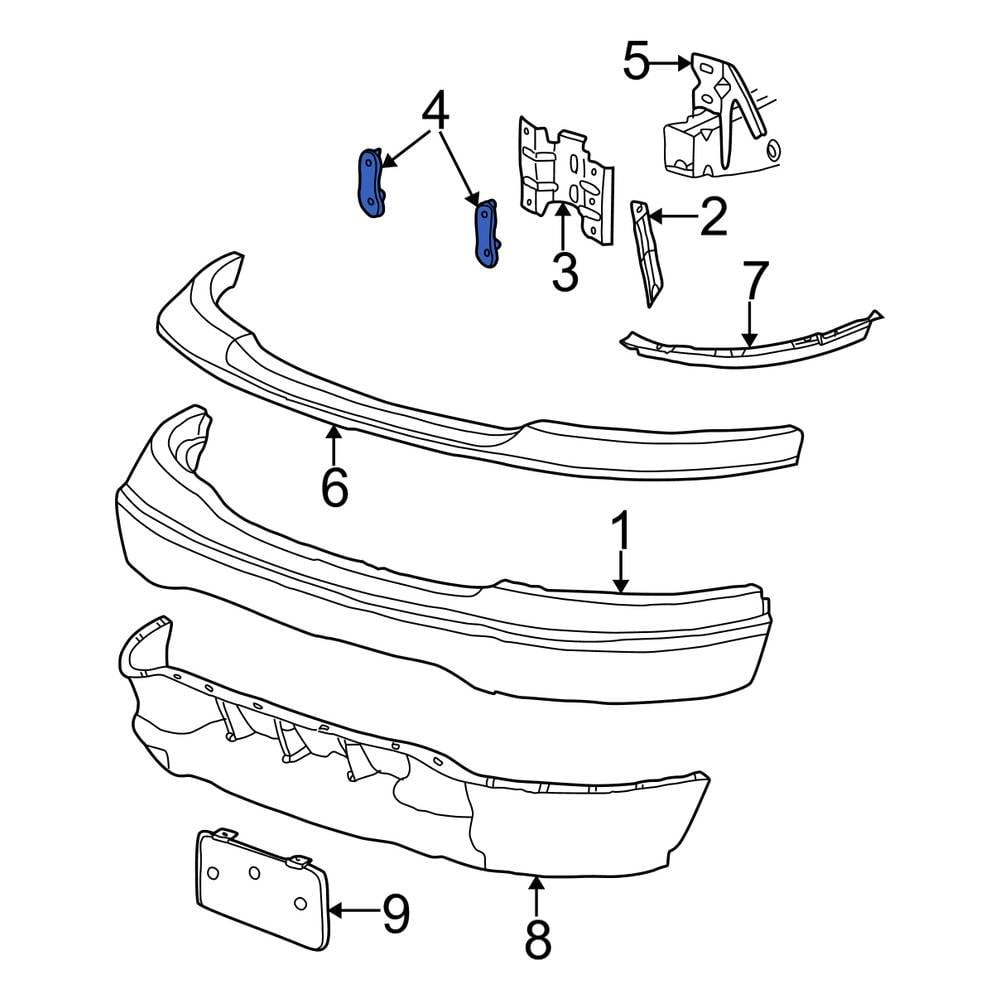 5
4
2
3
7
6
1
9
8