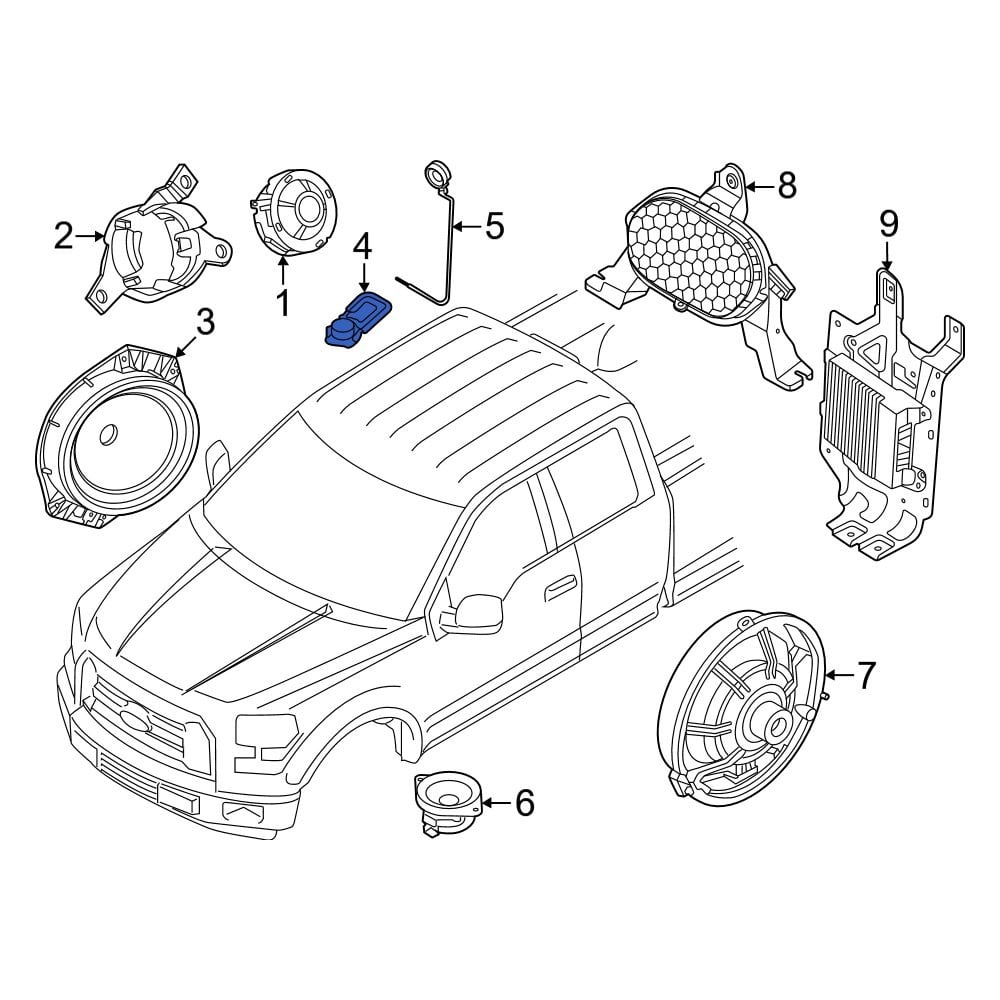 2
1
4
5
8
9
3
7
6