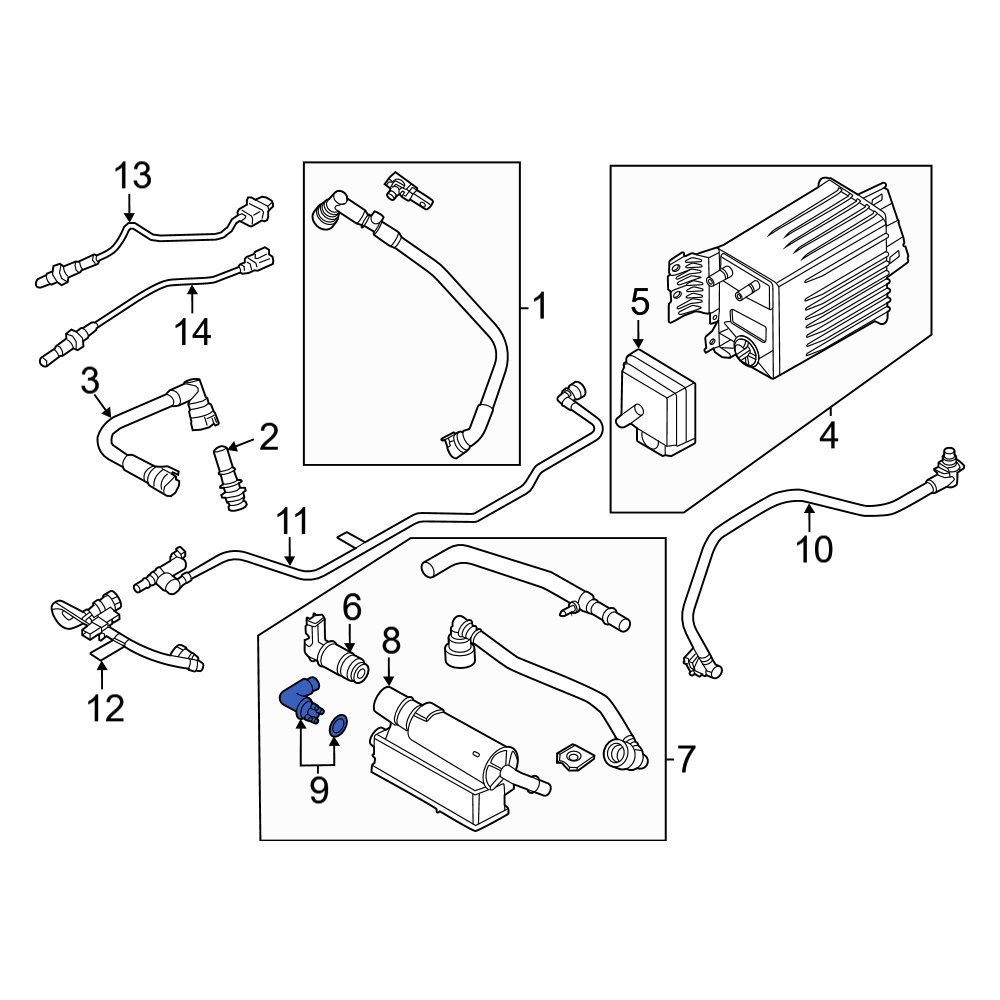 13
14
1
5
4
3
2
11
10
6
8
12
9
7