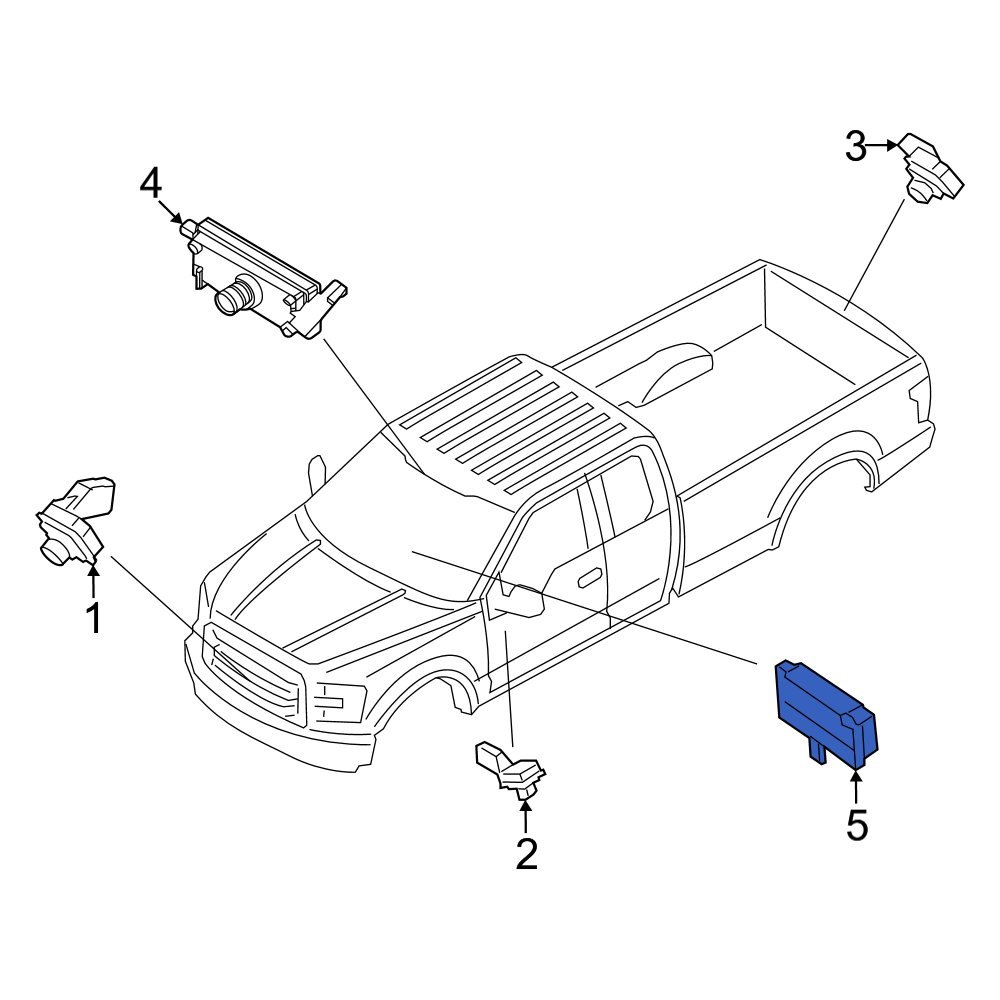 4
3
1
2
5