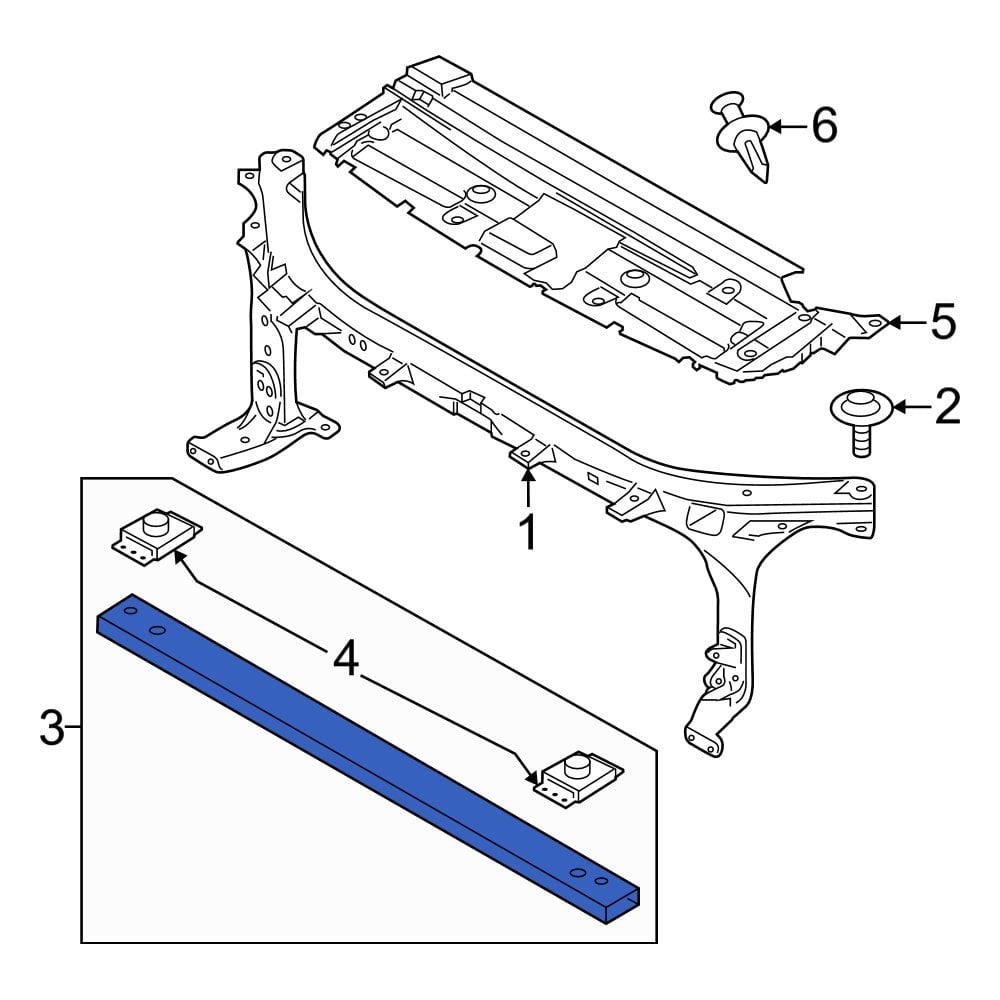 6
5
2
1
4
3