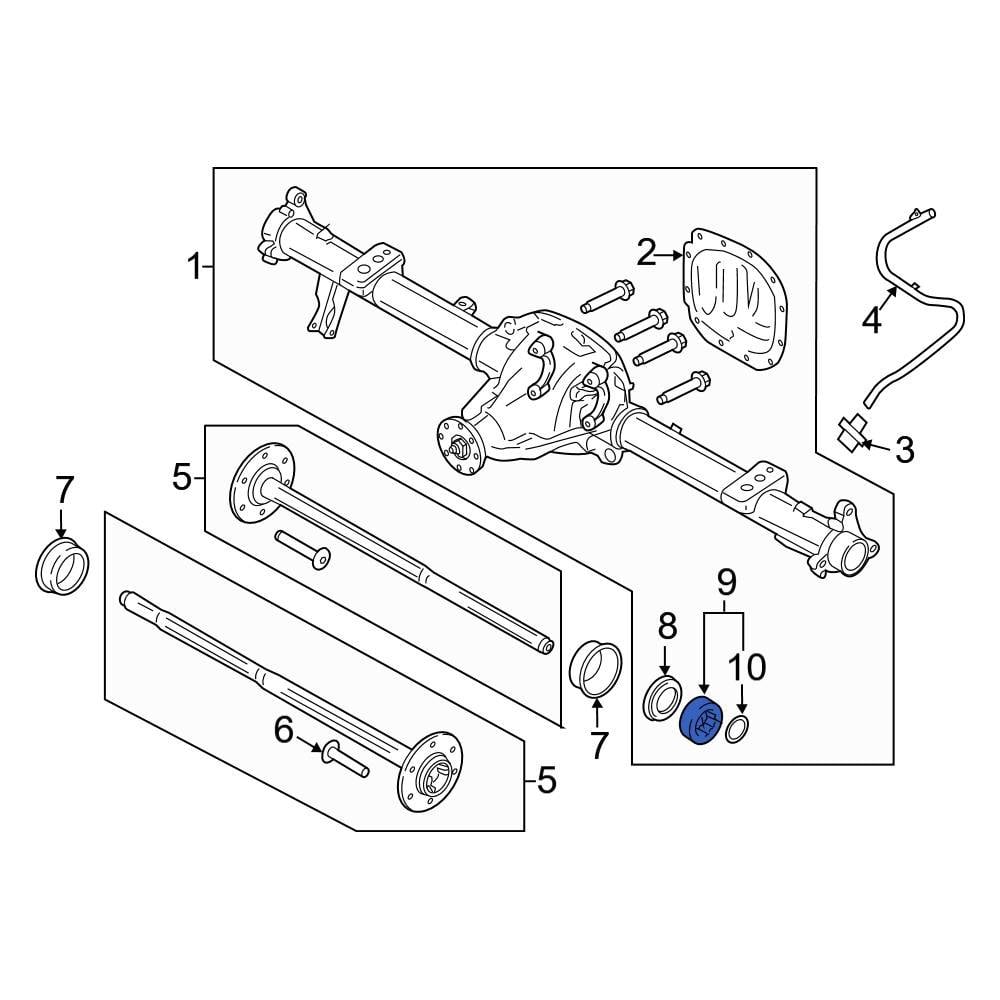 1
2
4
3
5
7
9
8
10
7
6
5