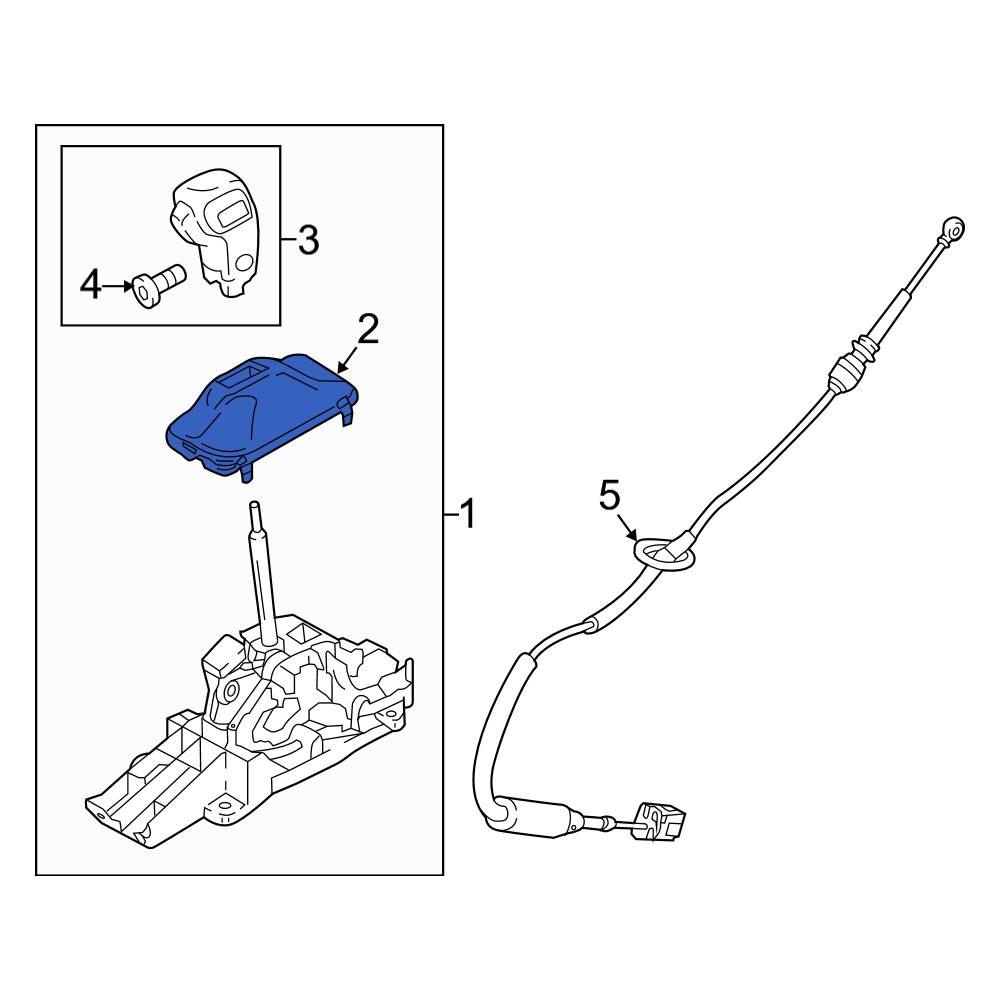 3
4
2
1
5