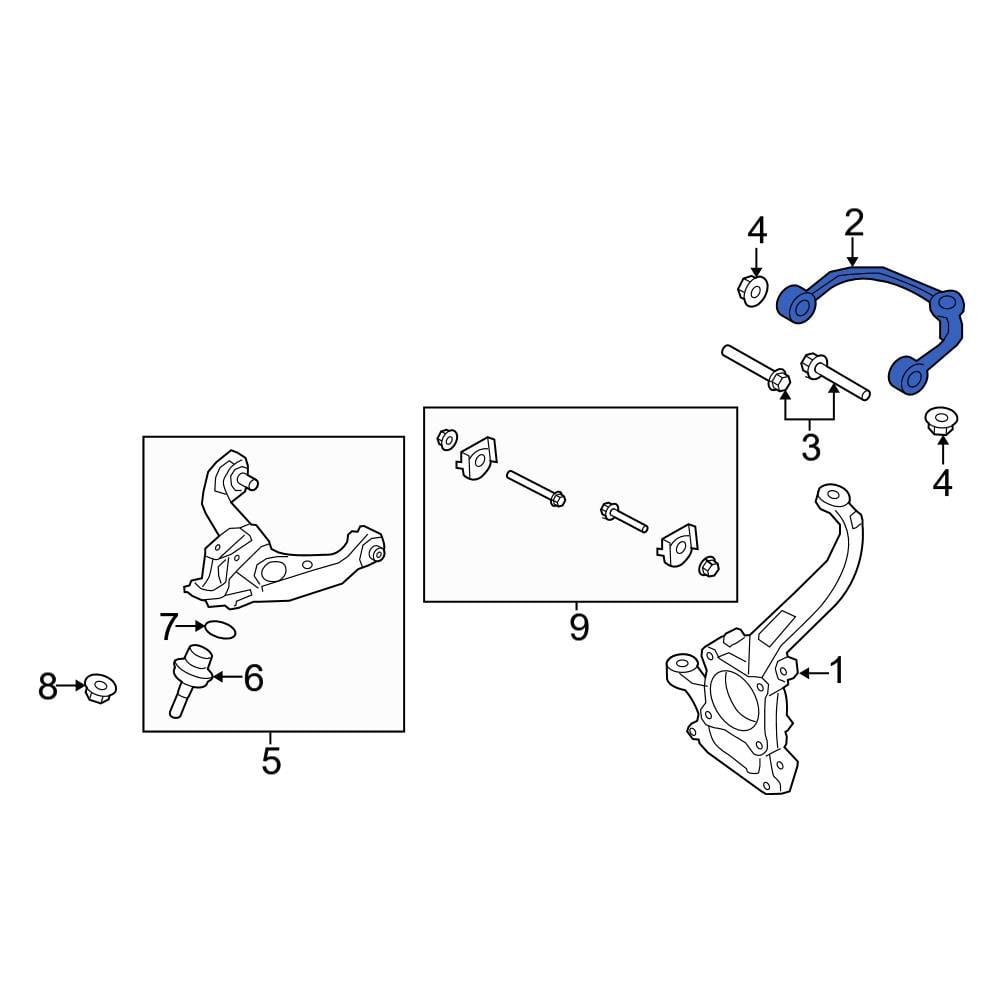 4
2
3
4
7
6
8
5
9
1