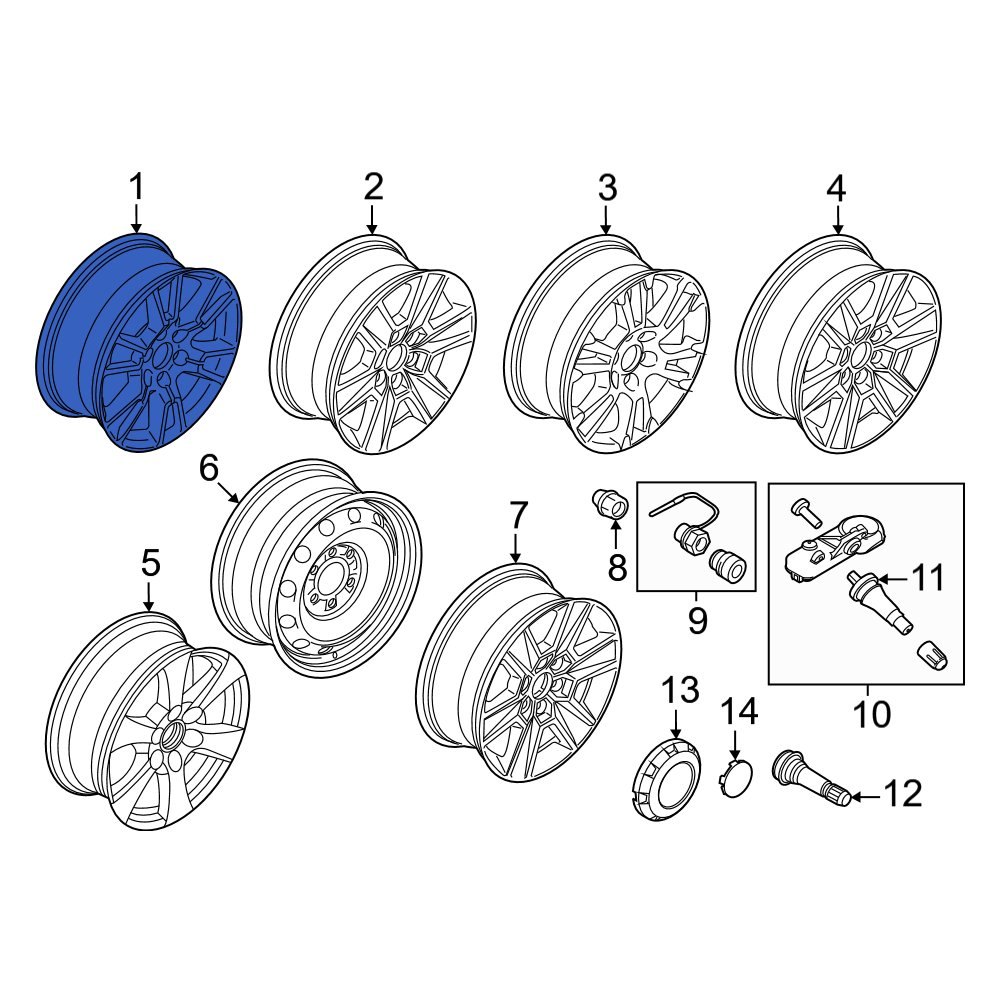 1
2
3
4
6
5
7
8
9
11
10
13
14
12