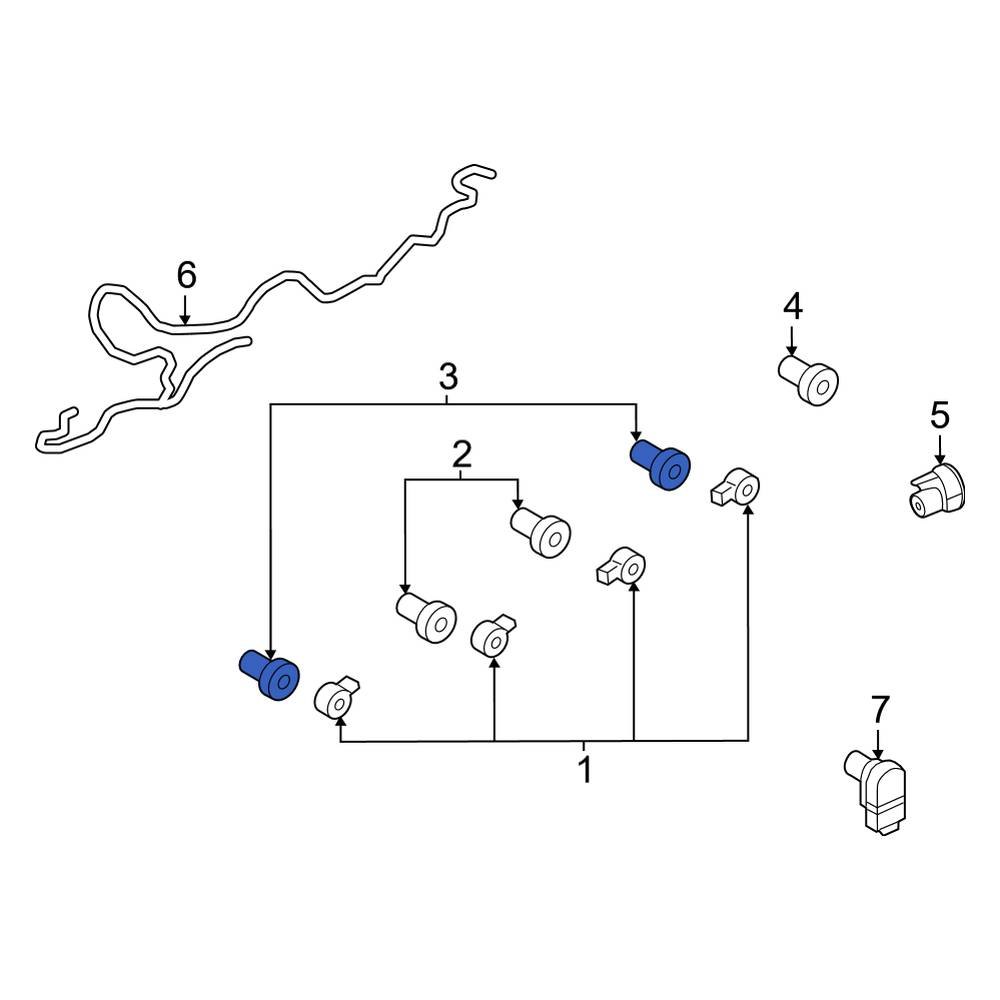 6
4
3
5
2
7
1