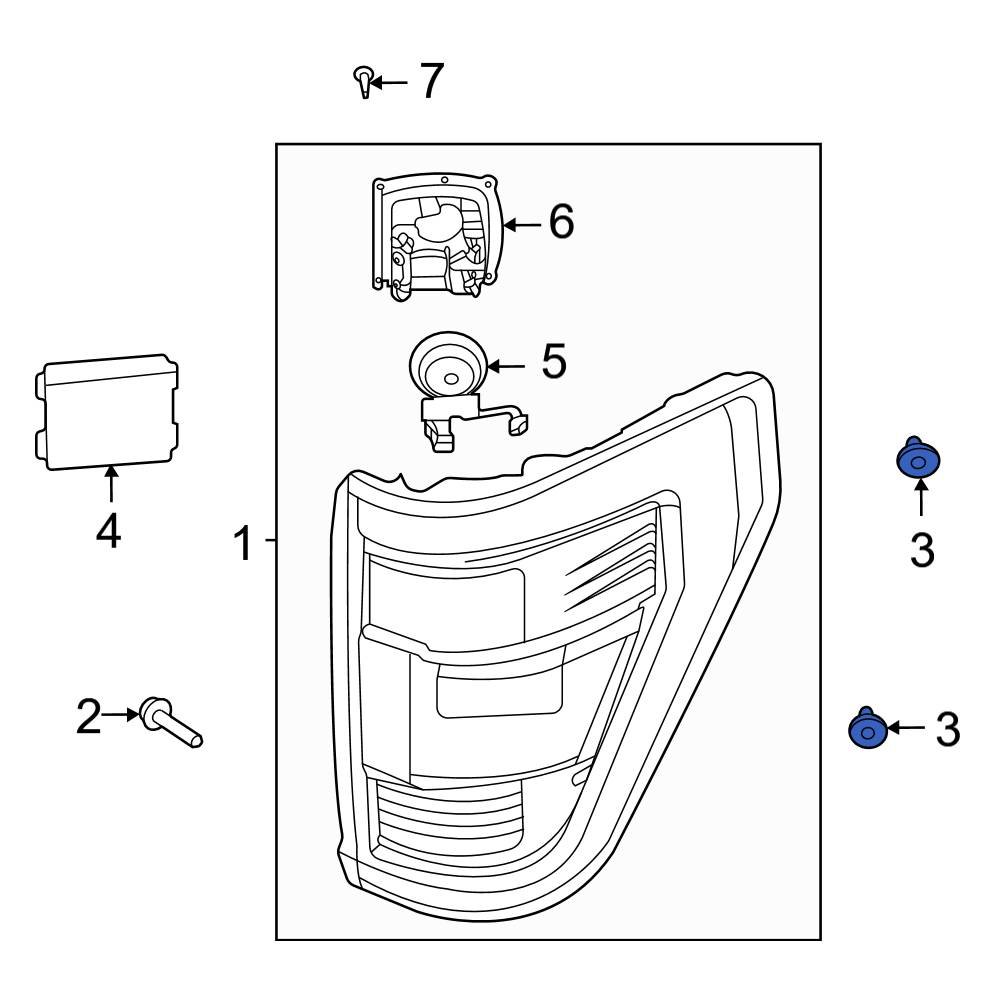 7
6
5
4
1
3
2
3