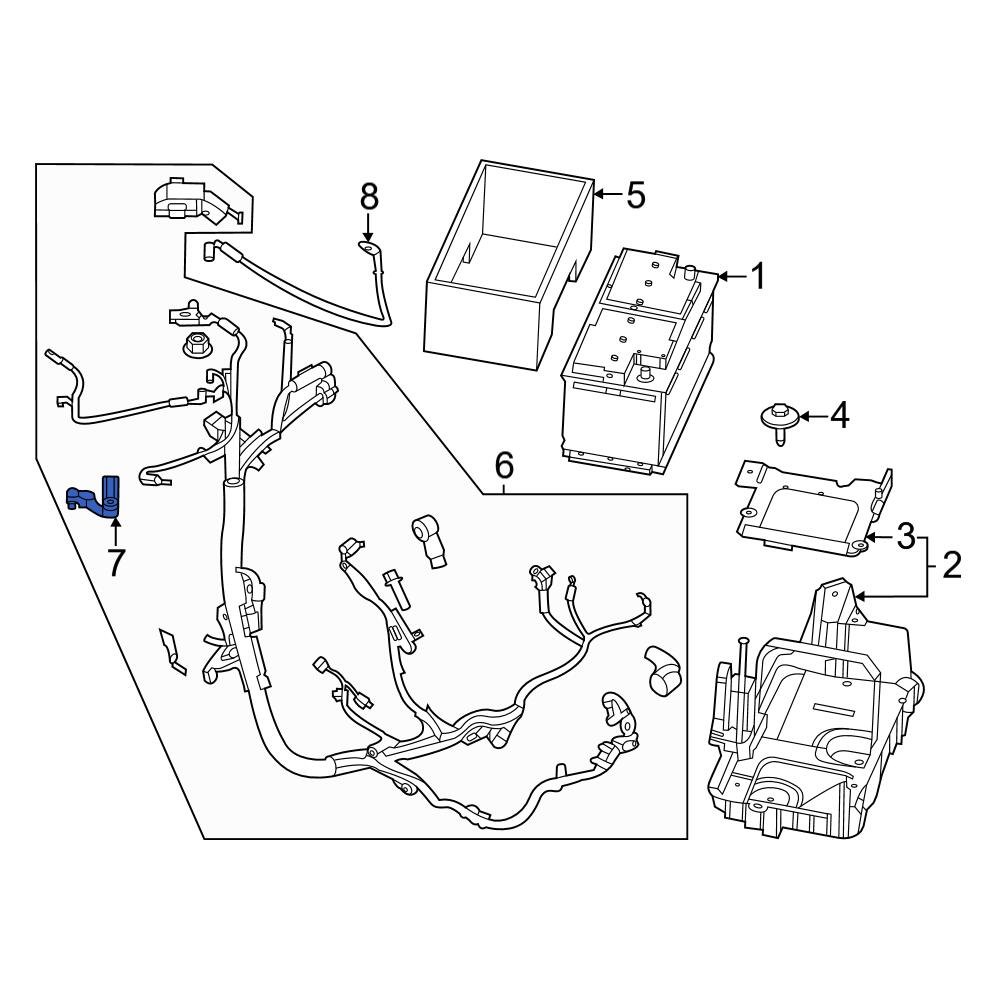 8
5
1
4
6
3
2
7