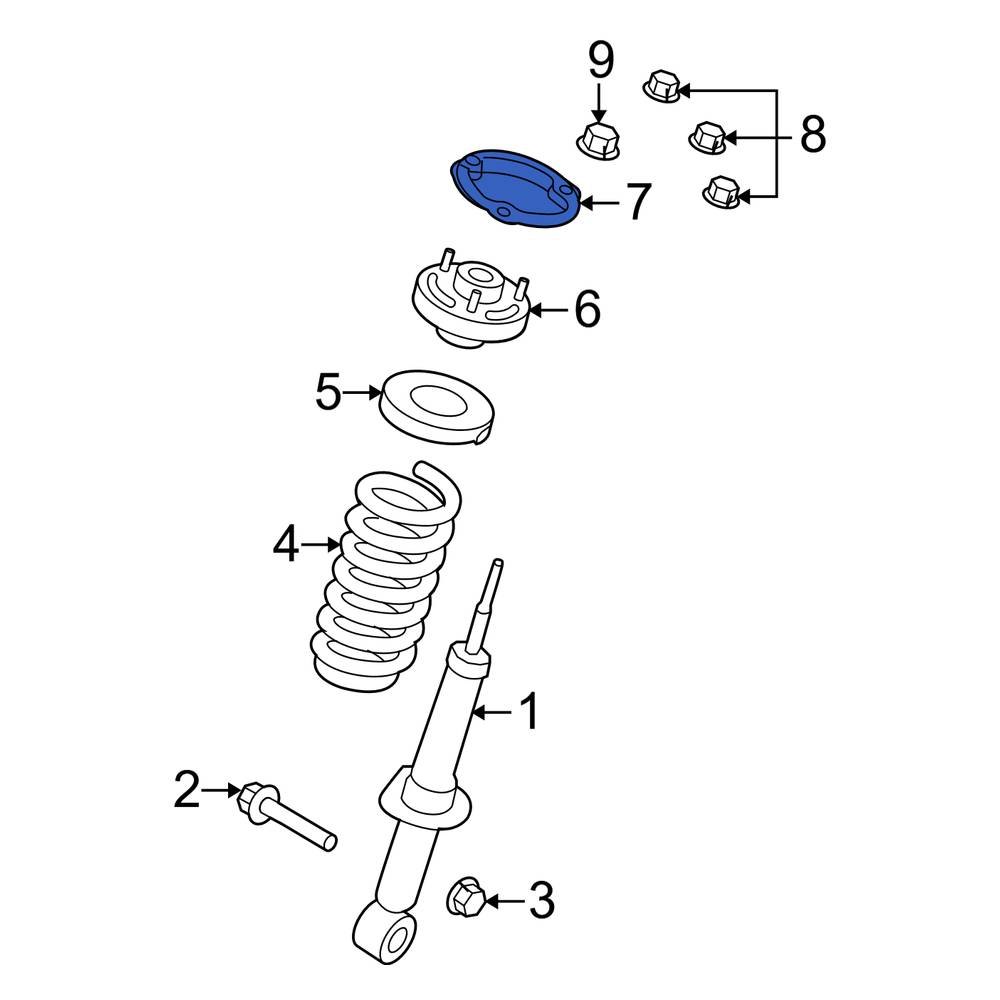 9
8
7
6
5
4
1
2
3