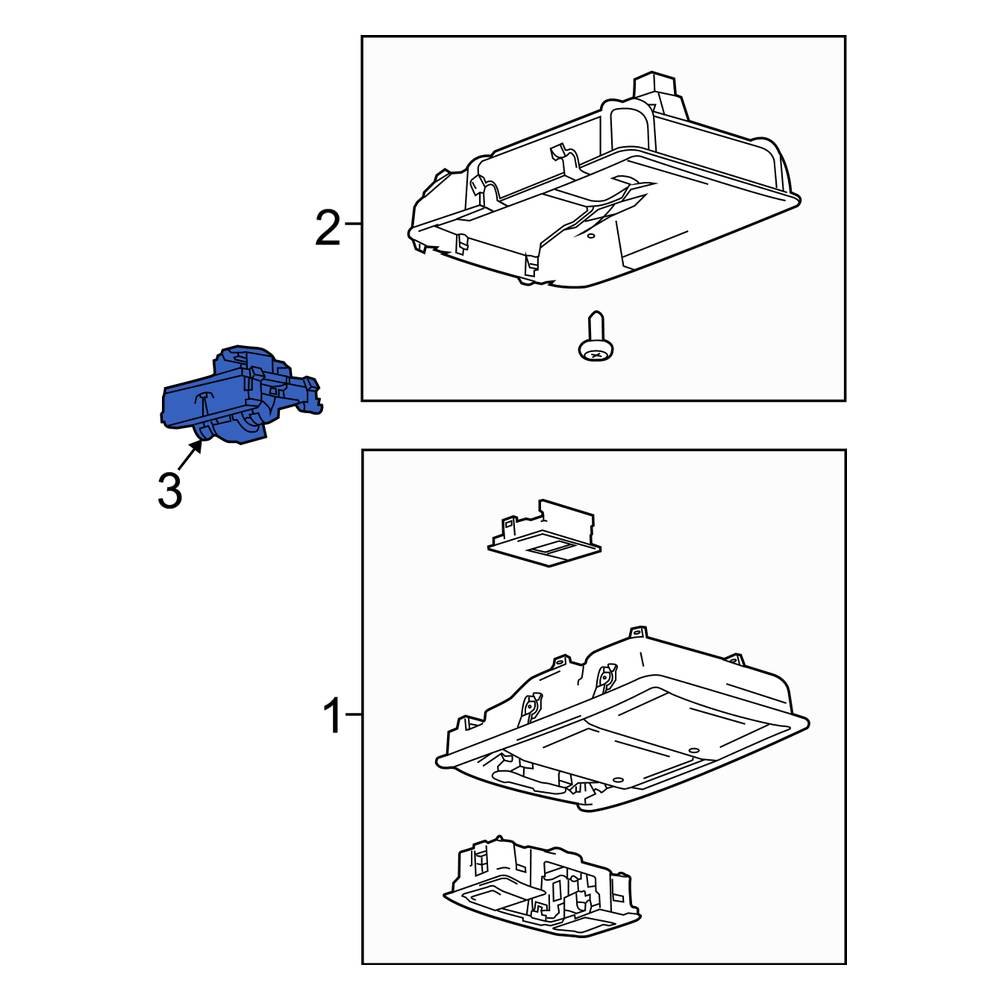 2

3

1