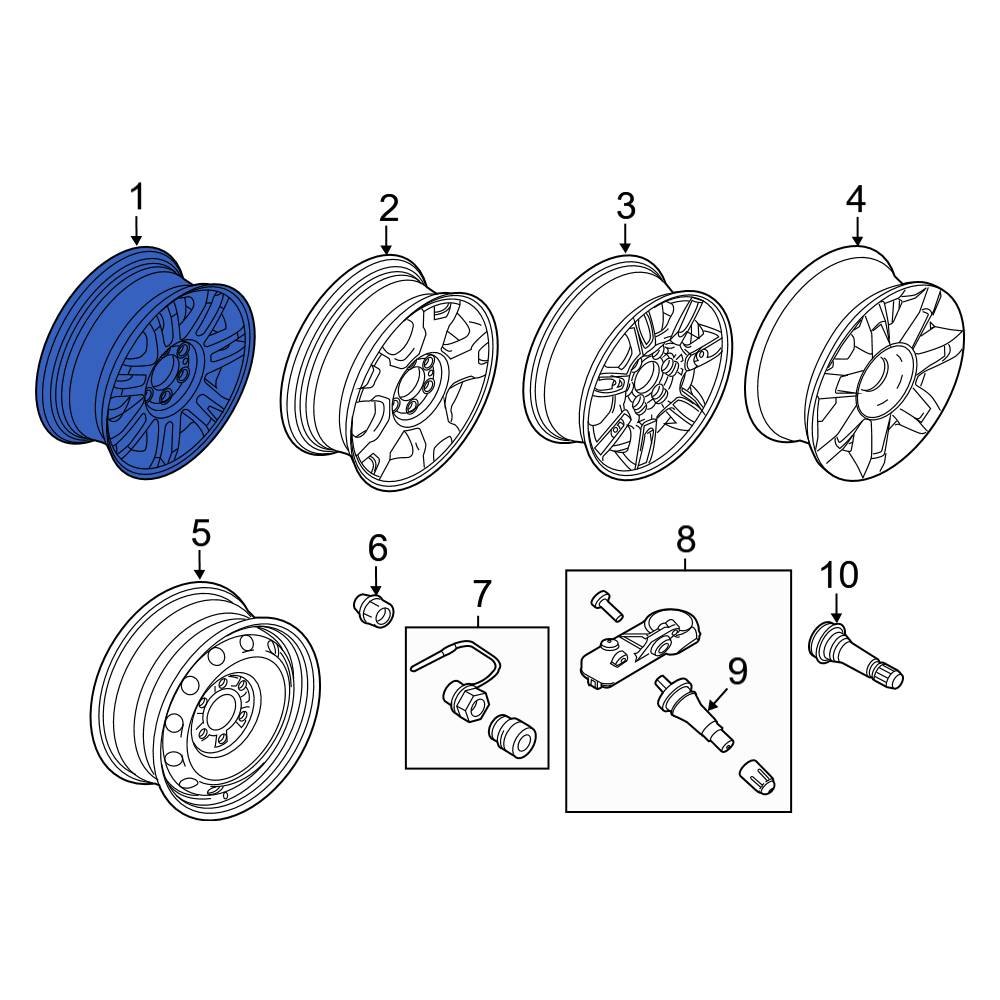 1
2
3
4
5
6
7
8
9
10