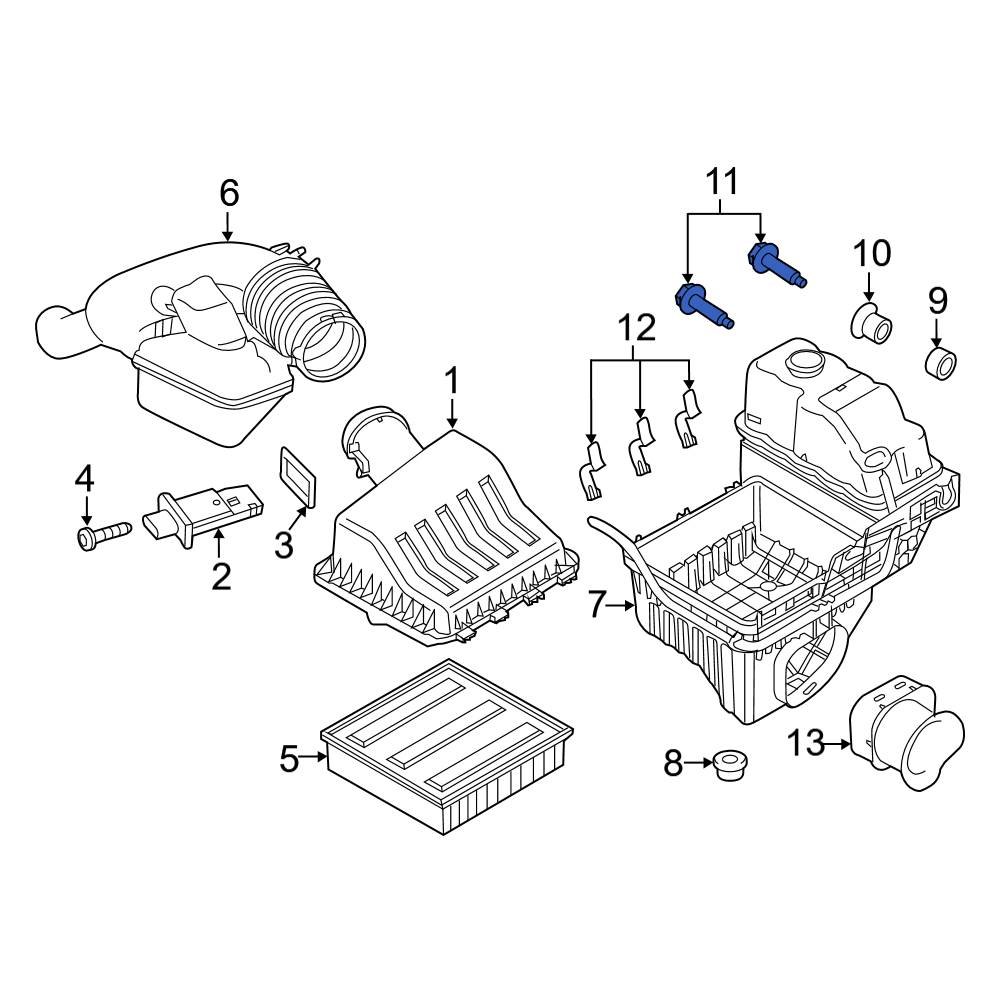 6
11
10
9
12
1
4
2
3
7
5
8
13