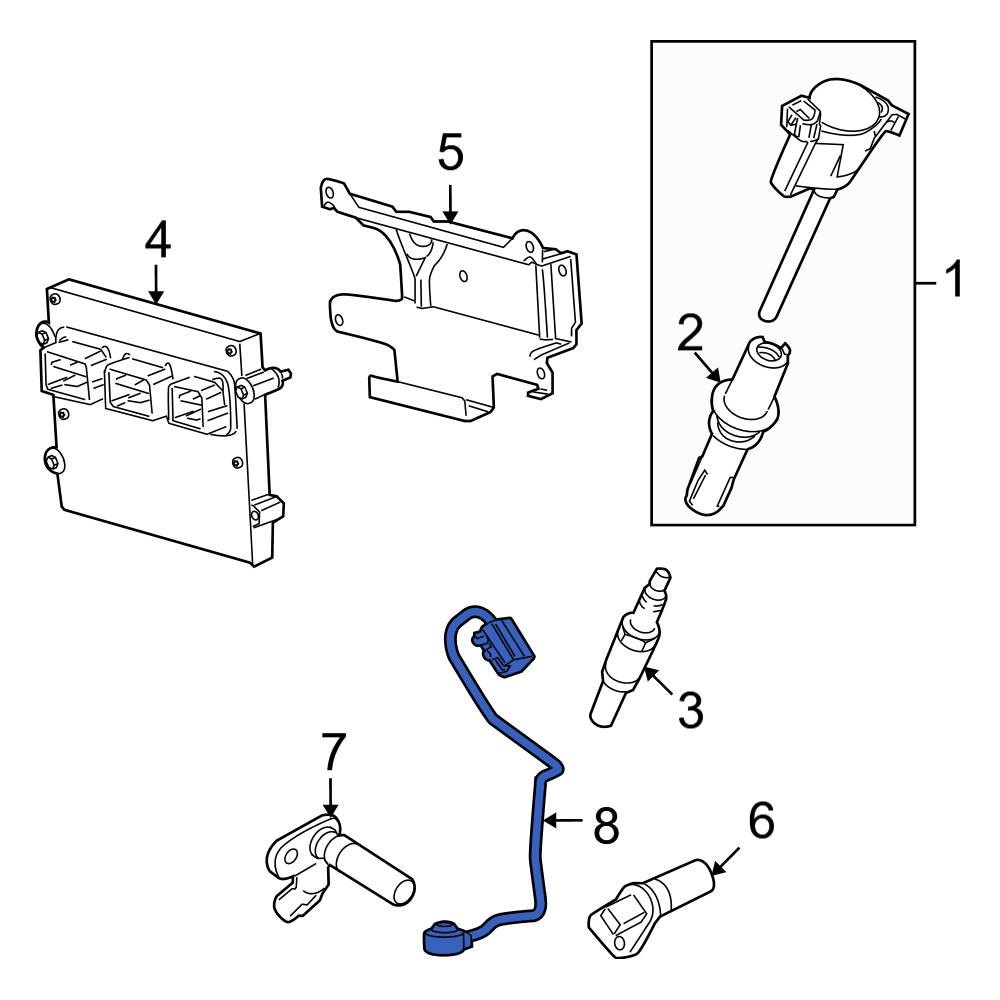 5
4
1
2
3
7
8
6