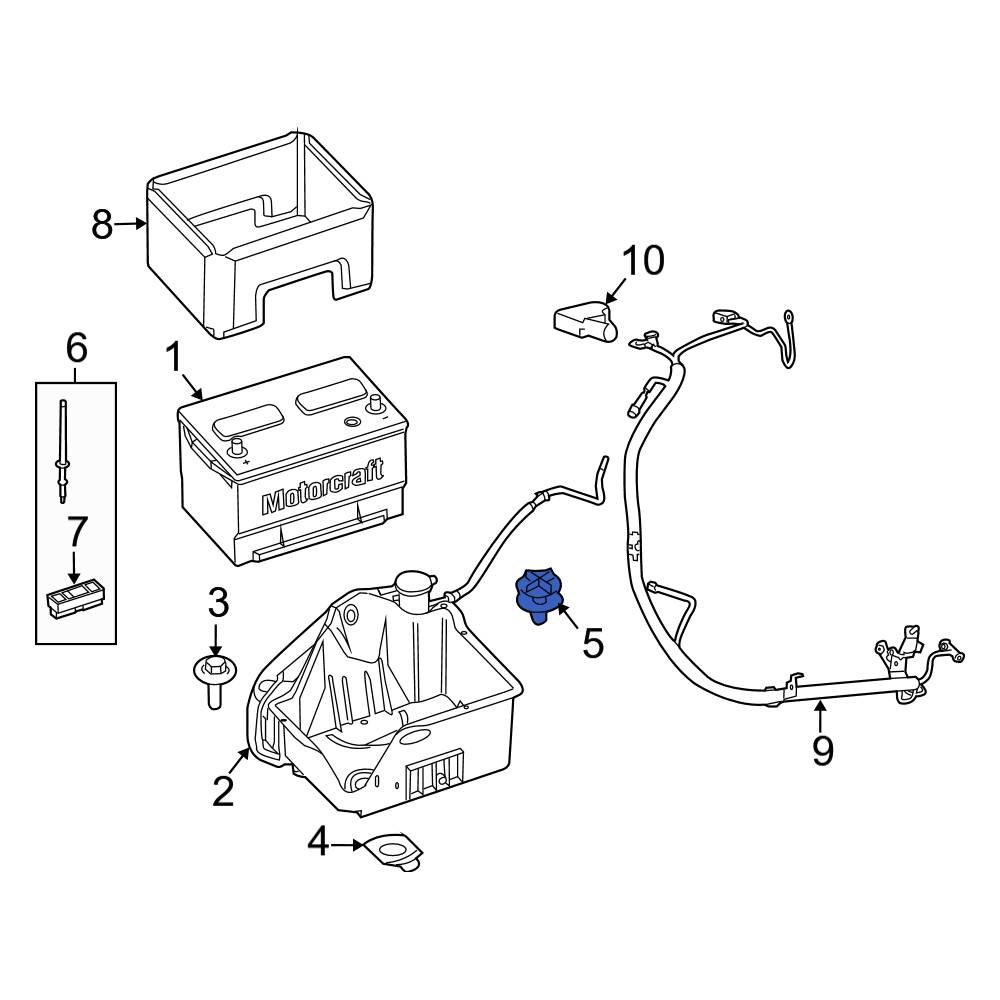 8
10
6
1
Motorcraft
7
3
5
2
9
4