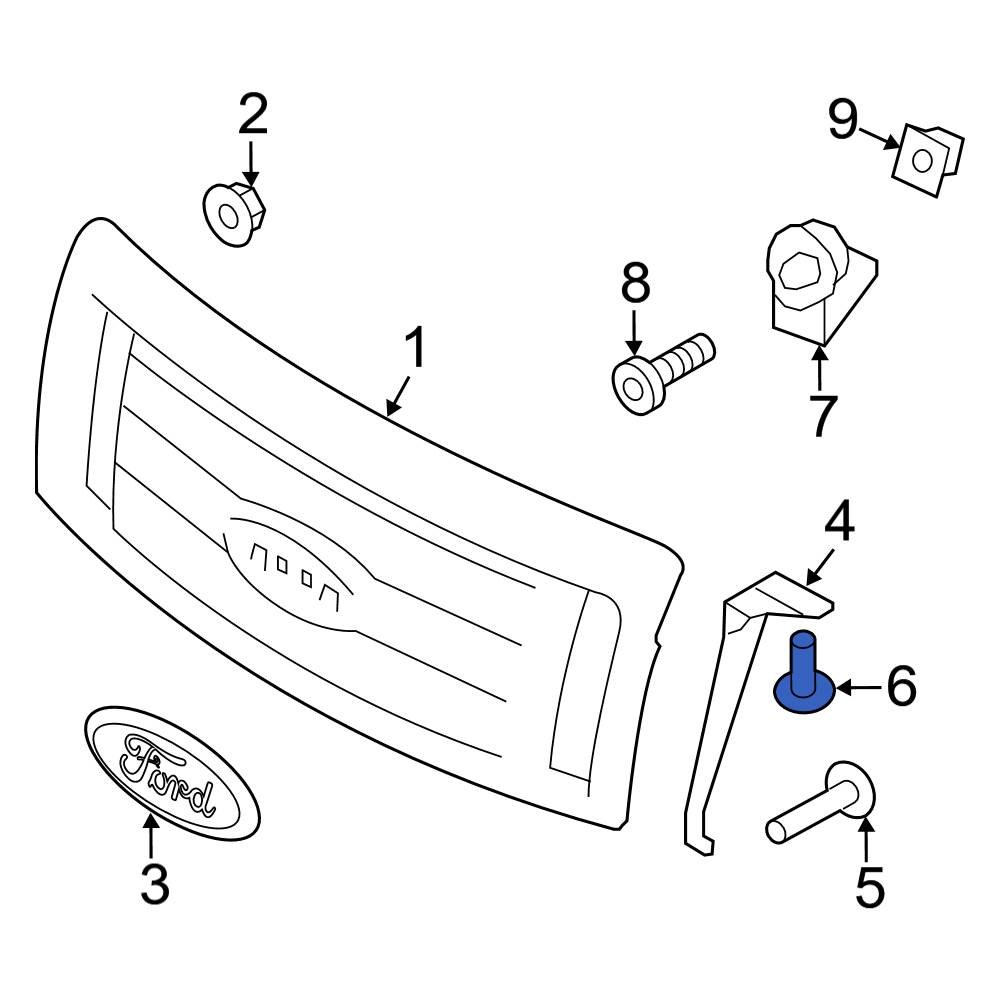 2
9
8
1
7
4
6
Ford
3
5