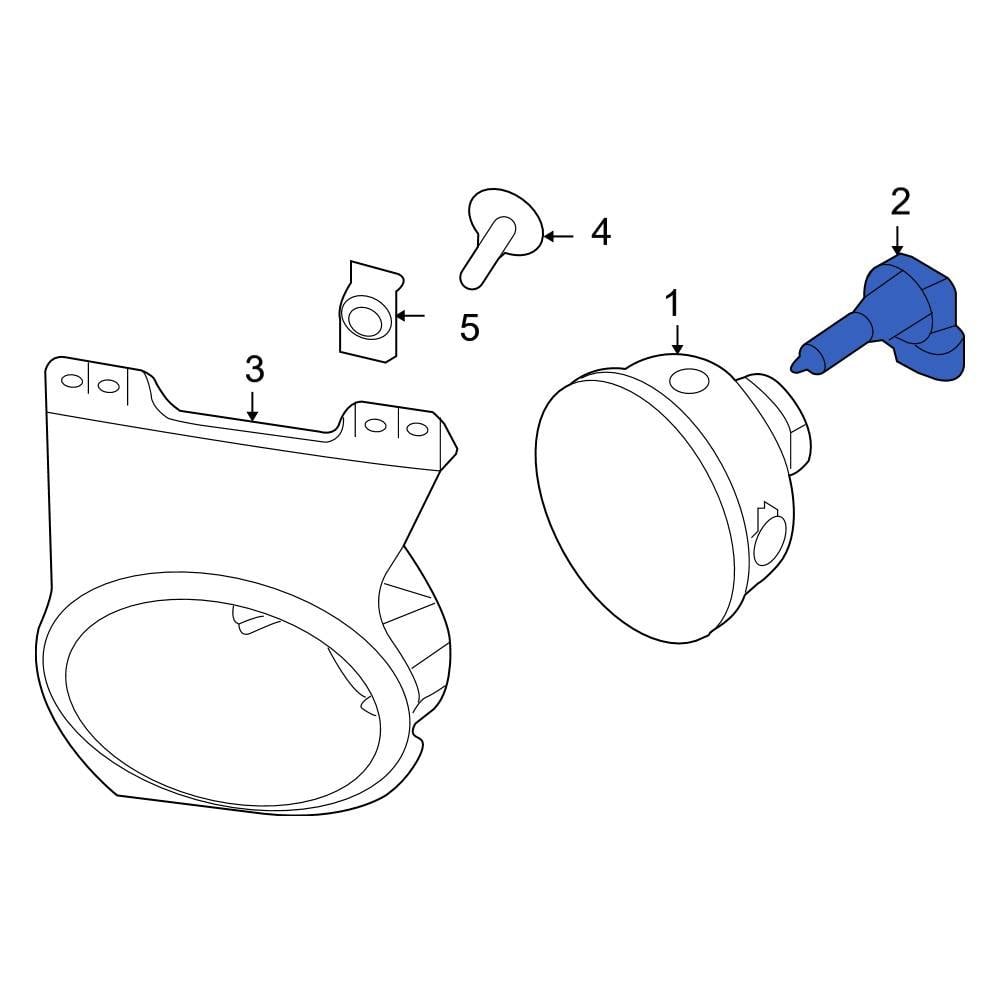 2
4
5
1
3