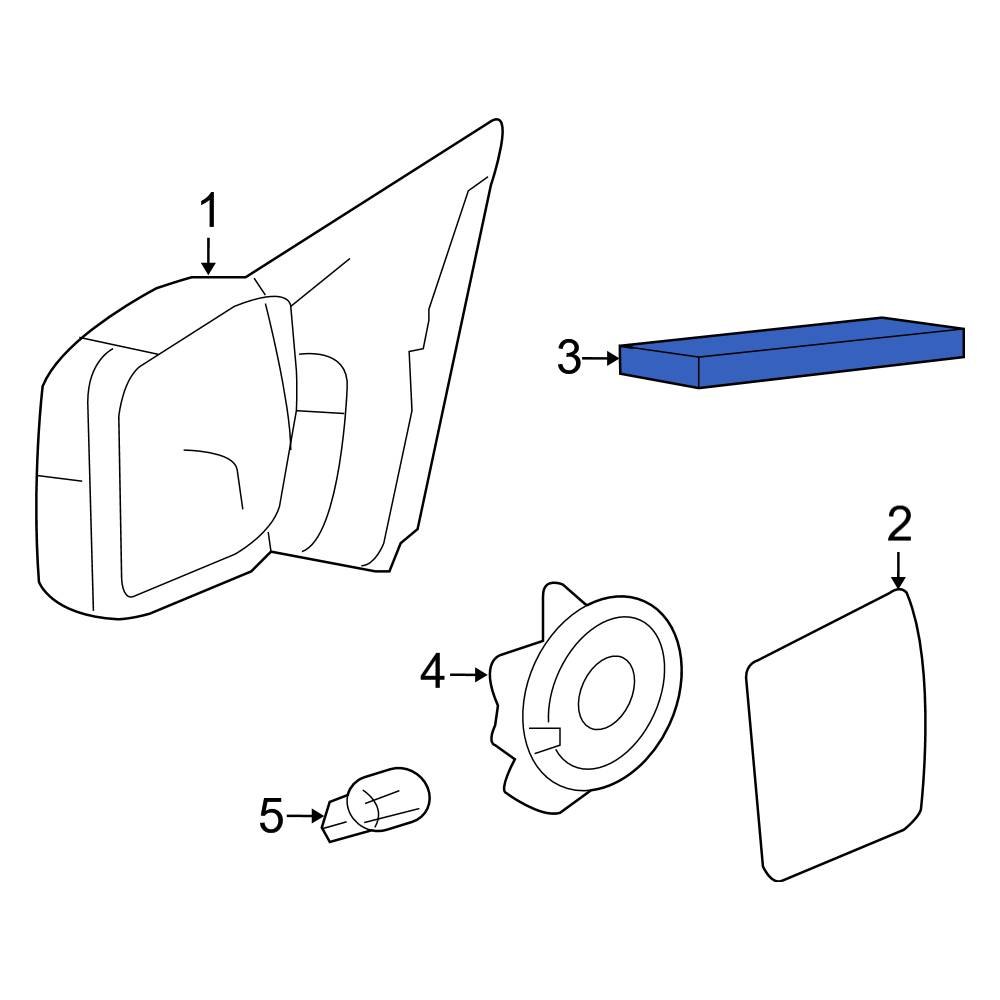 1
3
2
4
5