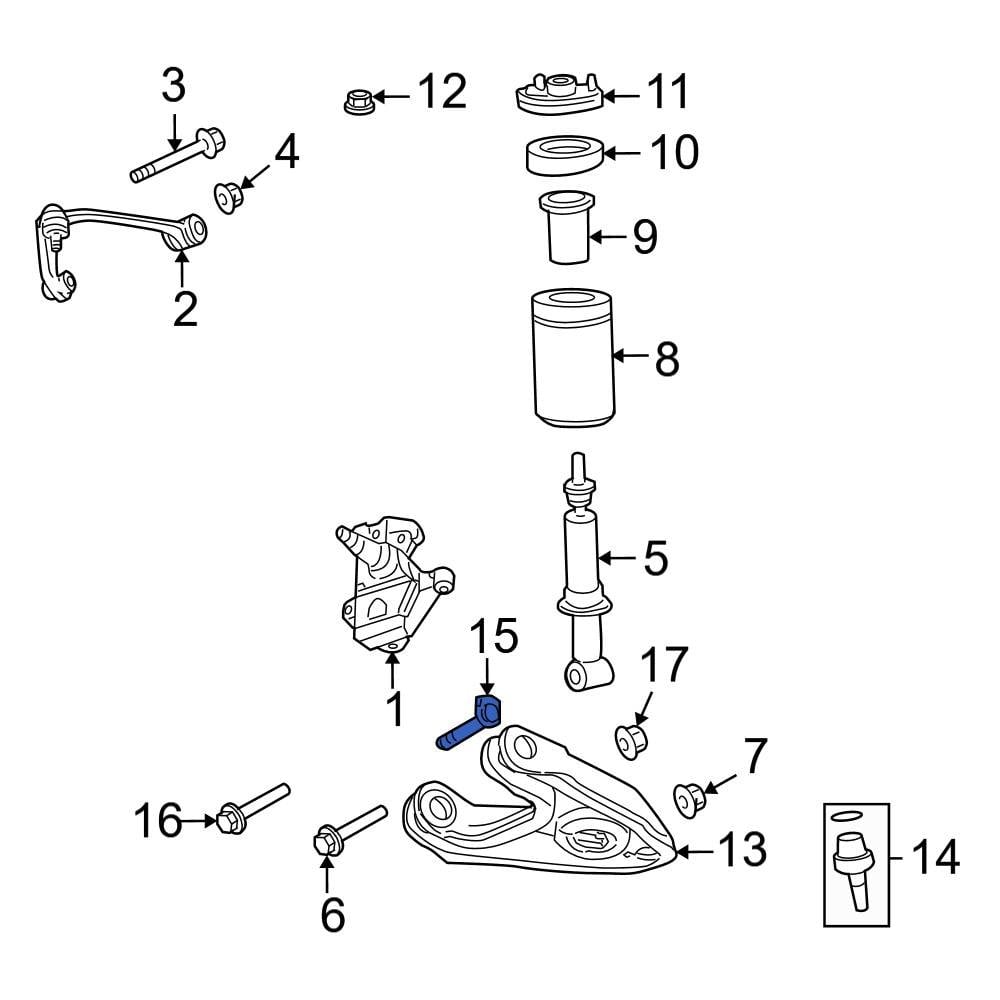 3
12
11
4
10
9
2
8
5
15
17
1
7
16
13
14
6